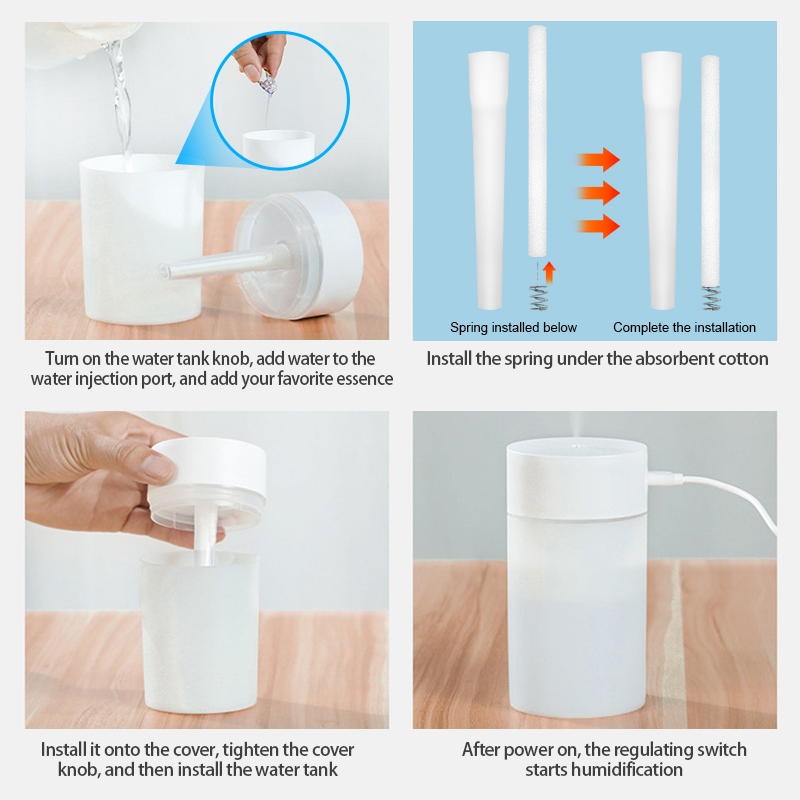 Turn on the water tank knob, add water to the water injection port, and add your favorite essence

Spring installed below

Complete the installation

Install the spring under the absorbent cotton

Install it onto the cover, tighten the cover knob, and then install the water tank

After power on, the regulating switch starts humidification