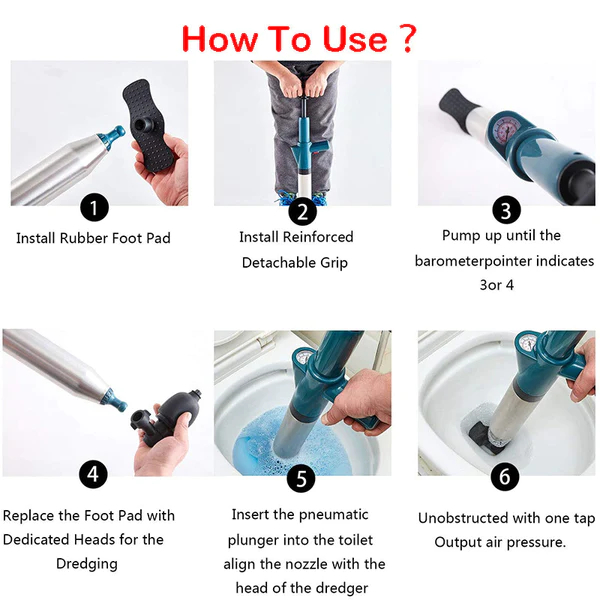 How To Use ?

1
Install Rubber Foot Pad

2
Install Reinforced Detachable Grip

3
Pump up until the barometerpointer indicates 3or 4

4
Replace the Foot Pad with Dedicated Heads for the Dredging

5
Insert the pneumatic plunger into the toilet align the nozzle with the head of the dredger

6
Unobstructed with one tap Output air pressure.