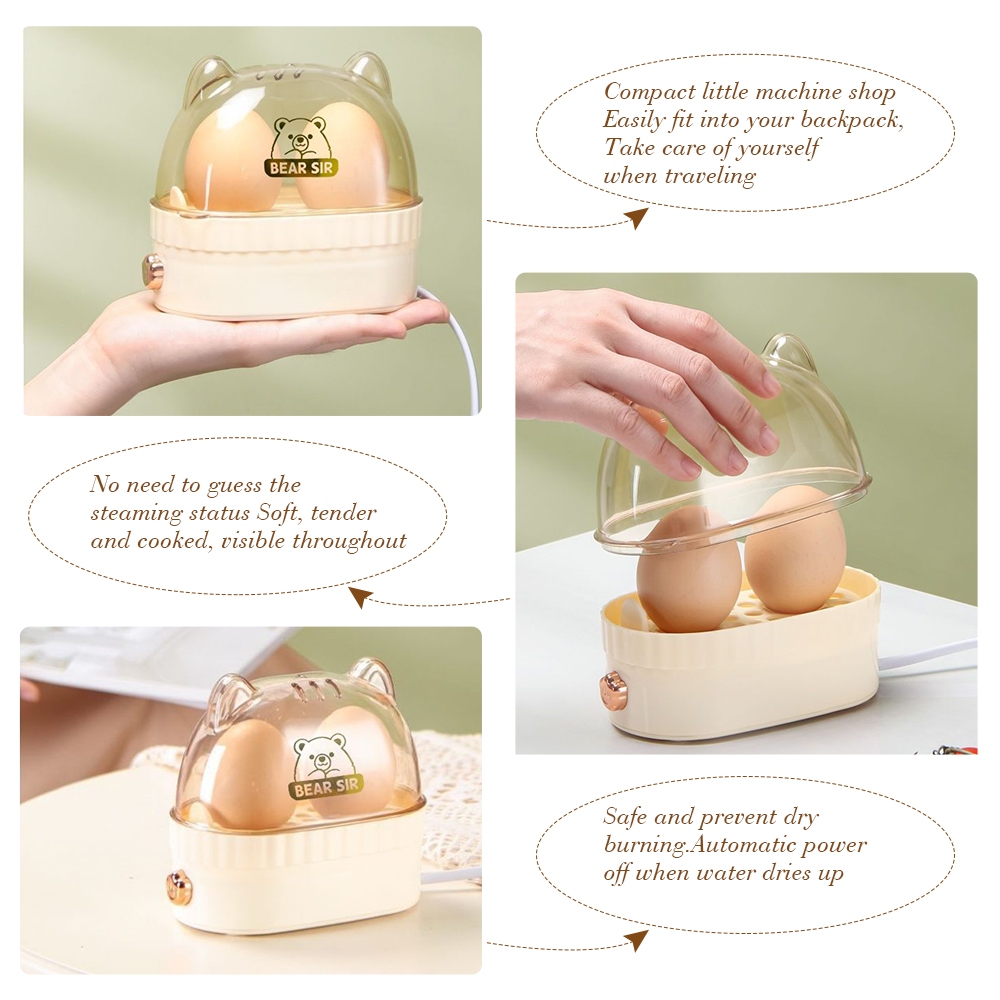 BEAR SIR

Compact little machine shop
Easily fit into your backpack,
Take care of yourself
when traveling

No need to guess the
steaming status Soft, tender
and cooked, visible throughout

BEAR SIR

Safe and prevent dry
burning.Automatic power
off when water dries up