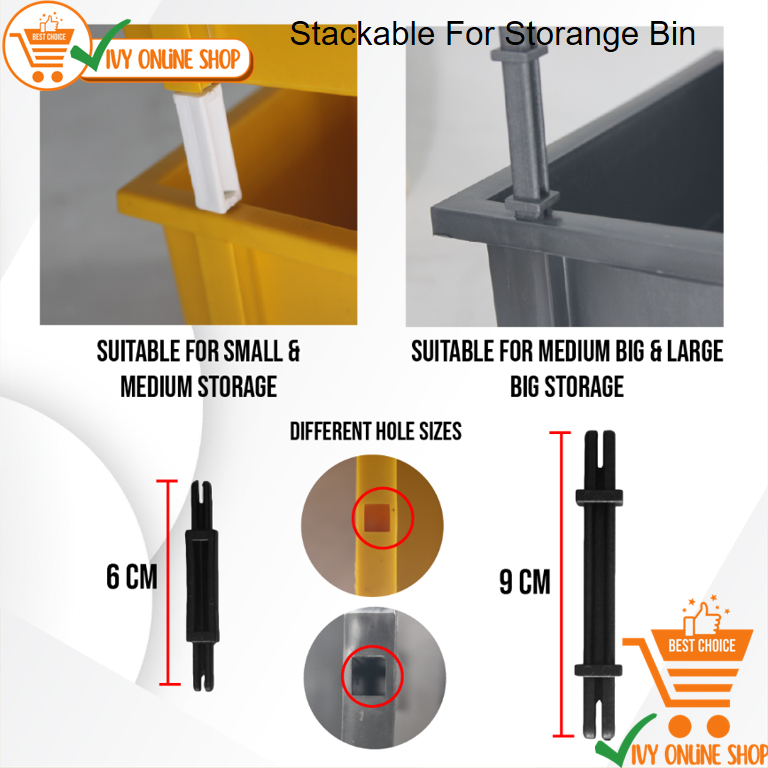 BEST CHOICE
IVY ONLINE SHOP

Stackable For Storange Bin

SUITABLE FOR SMALL & MEDIUM STORAGE

SUITABLE FOR MEDIUM BIG & LARGE BIG STORAGE

DIFFERENT HOLE SIZES

6 CM

9 CM

BEST CHOICE
IVY ONLINE SHOP