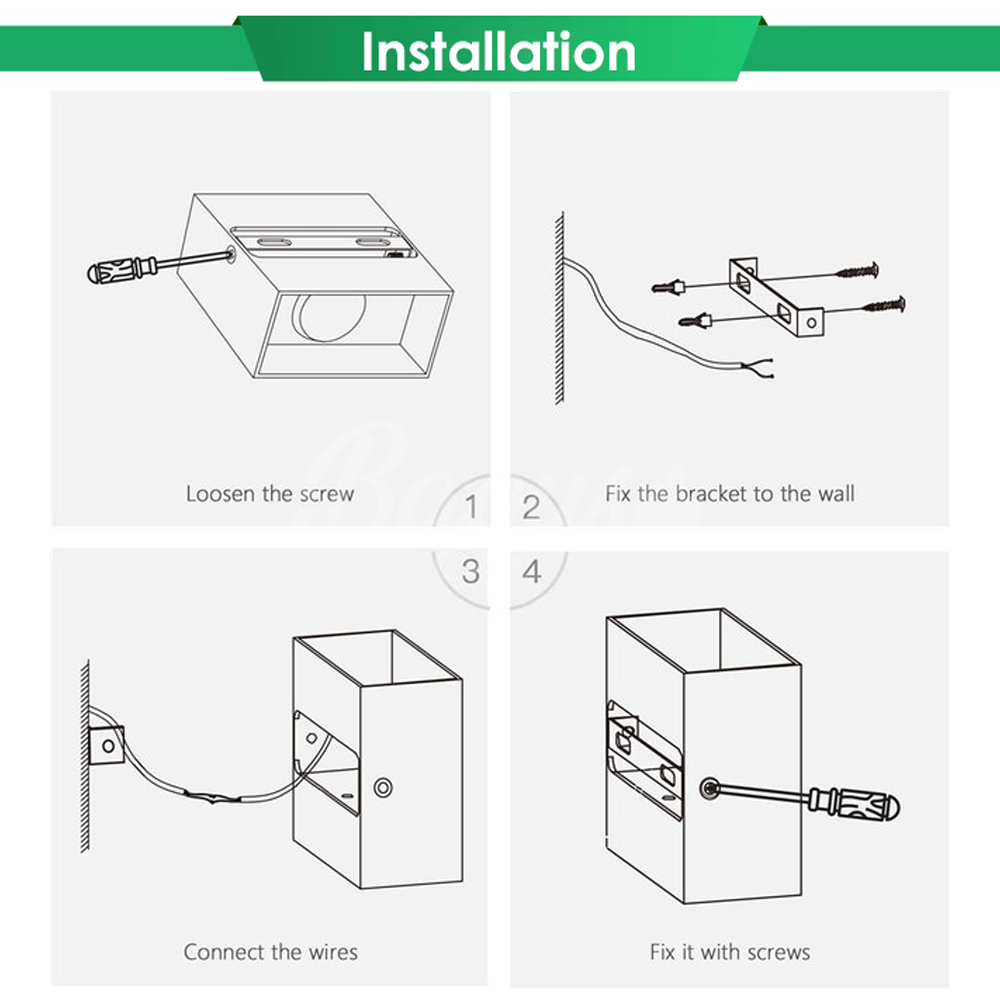 Installation

Loosen the screw

Fix the bracket to the wall

1 2

3 4

Connect the wires

Fix it with screws