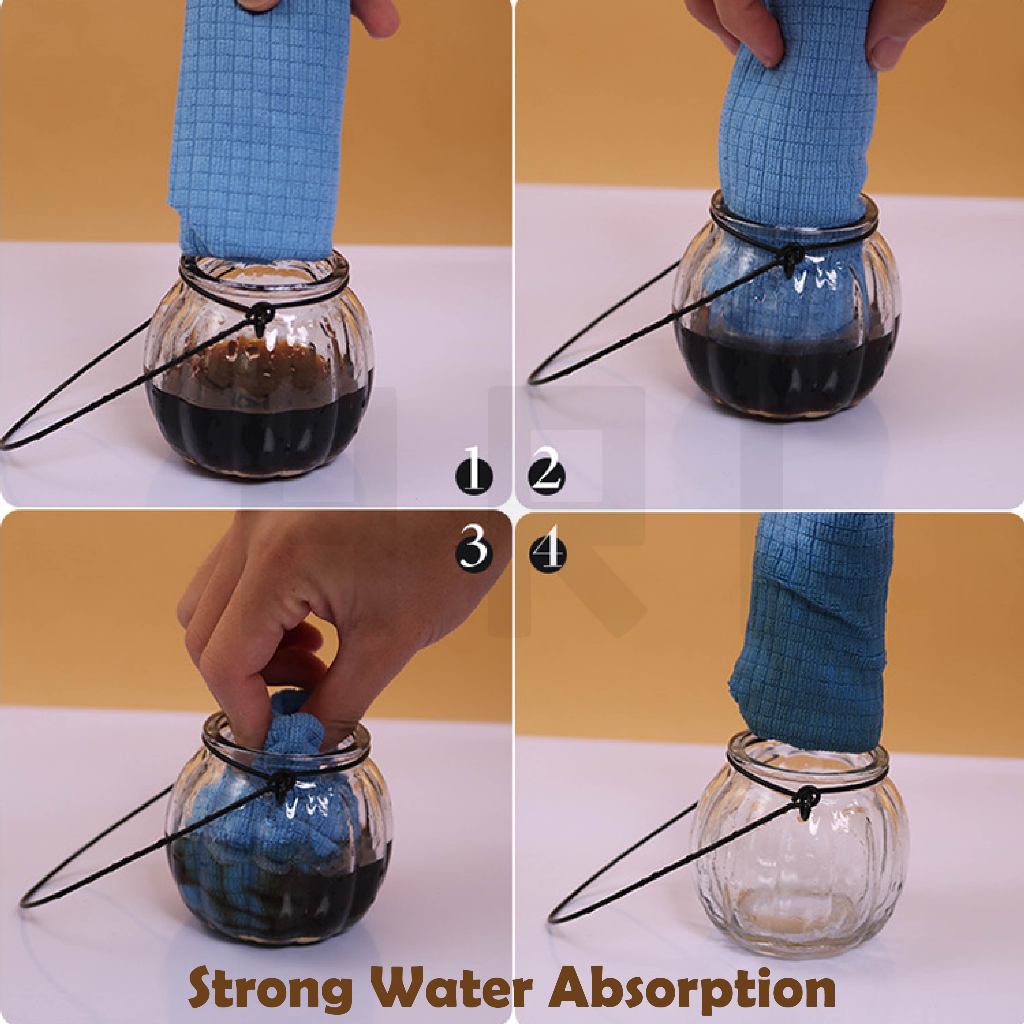 1 2
3 4
Strong Water Absorption