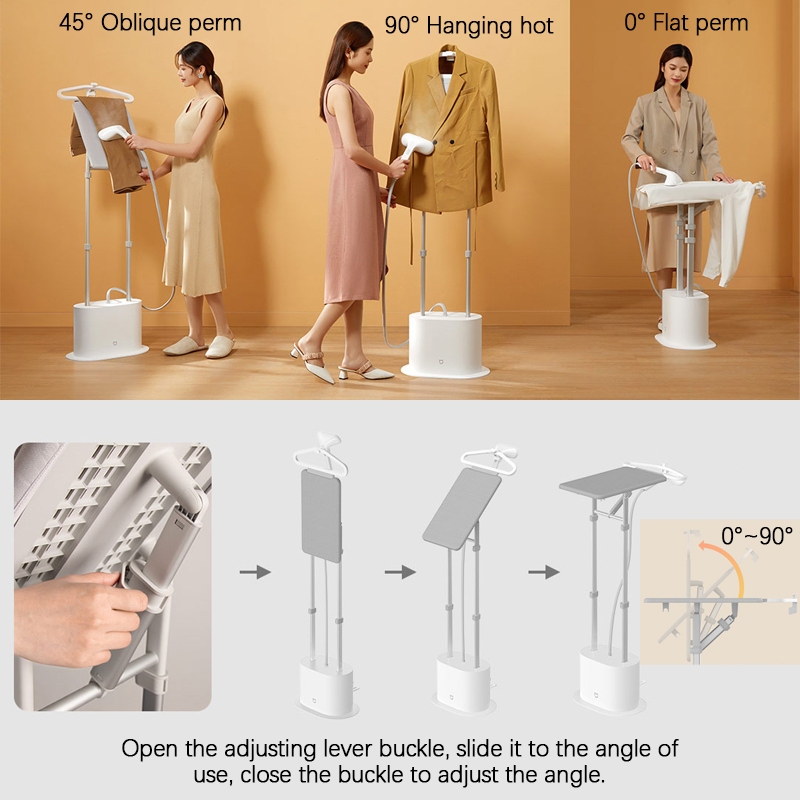 45° Oblique perm

90° Hanging hot

0° Flat perm

0°~90°

Open the adjusting lever buckle, slide it to the angle of use, close the buckle to adjust the angle.