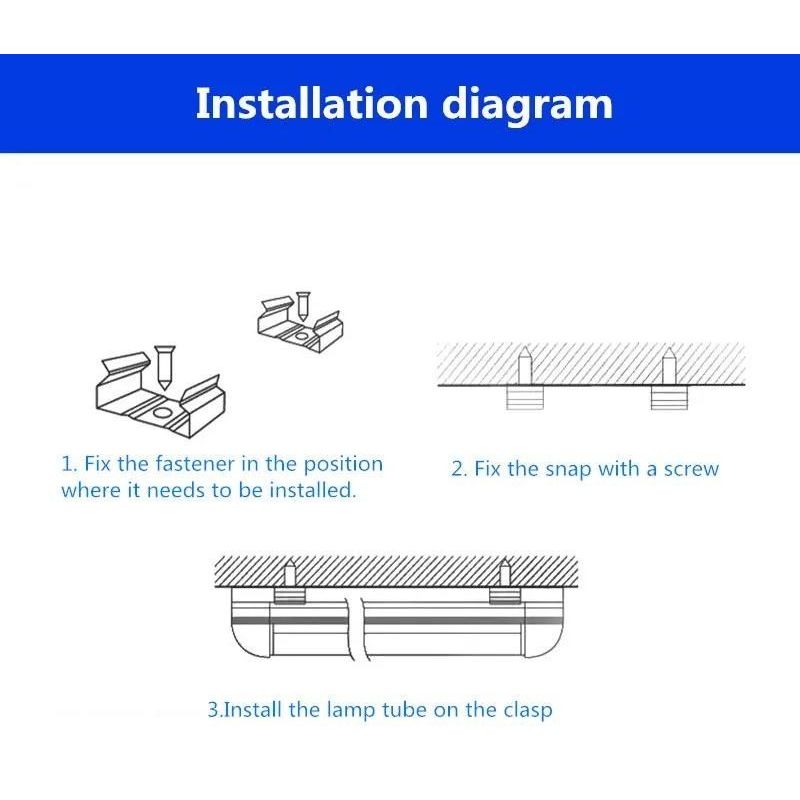 Installation diagram

1. Fix the fastener in the position where it needs to be installed.

2. Fix the snap with a screw

3.Install the lamp tube on the clasp