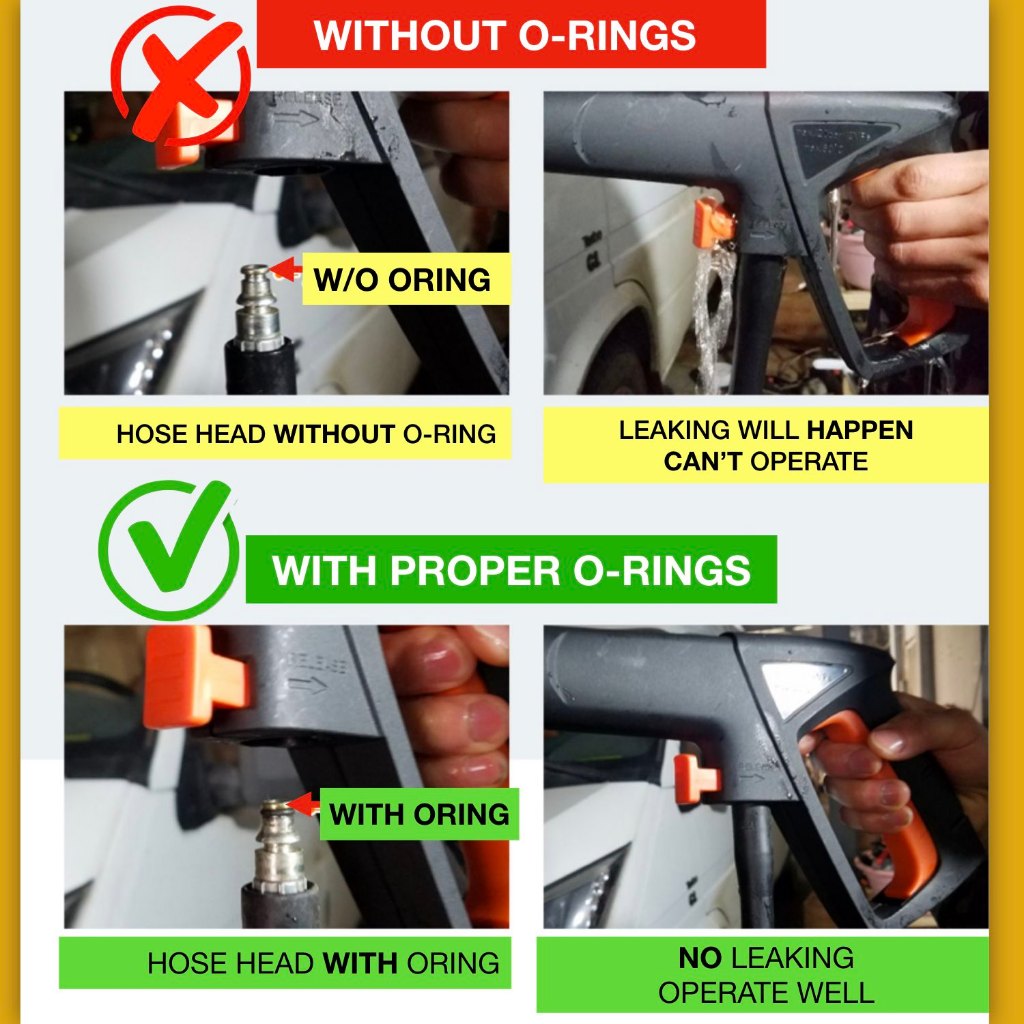 WITHOUT O-RINGS

W/O ORING

HOSE HEAD WITHOUT O-RING

LEAKING WILL HAPPEN
CAN'T OPERATE

WITH PROPER O-RINGS

WITH ORING

HOSE HEAD WITH ORING

NO LEAKING
OPERATE WELL