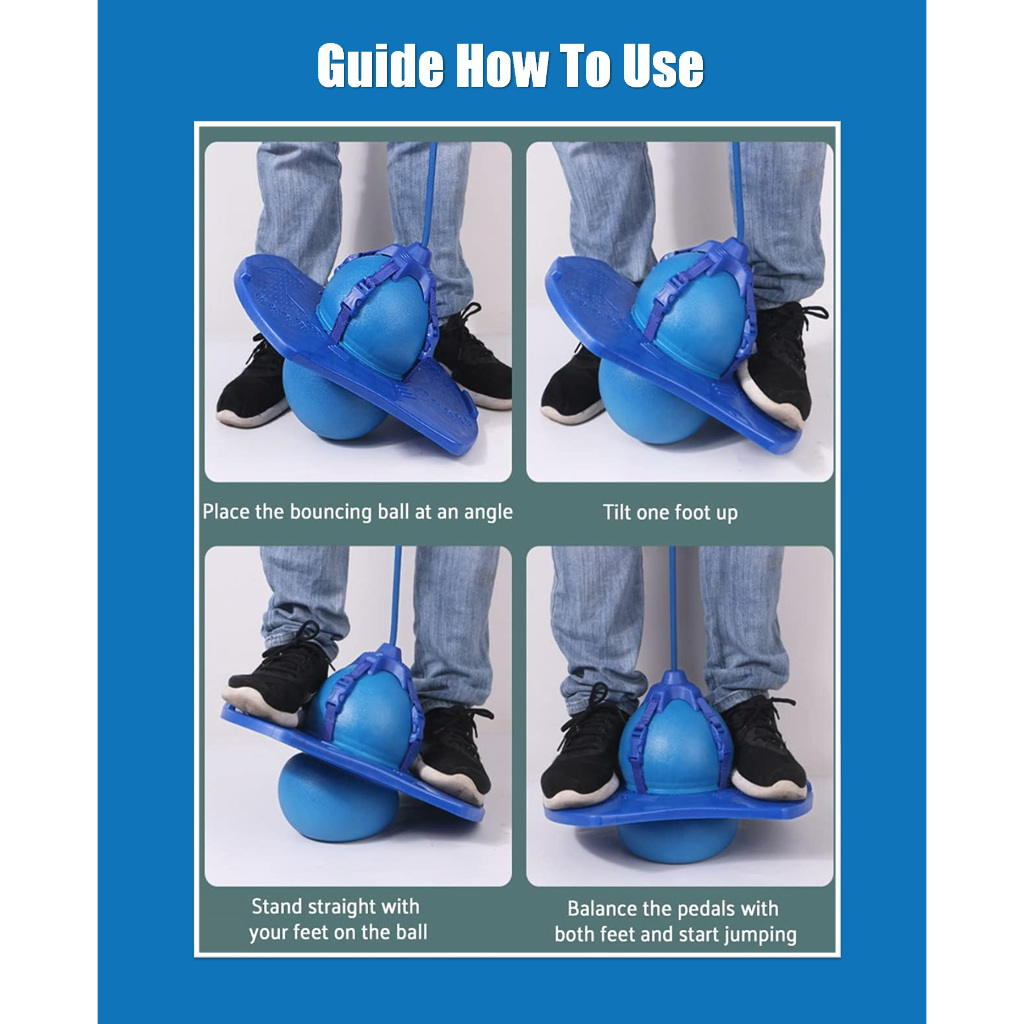 Guide How To Use

Place the bouncing ball at an angle

Tilt one foot up

Stand straight with your feet on the ball

Balance the pedals with both feet and start jumping