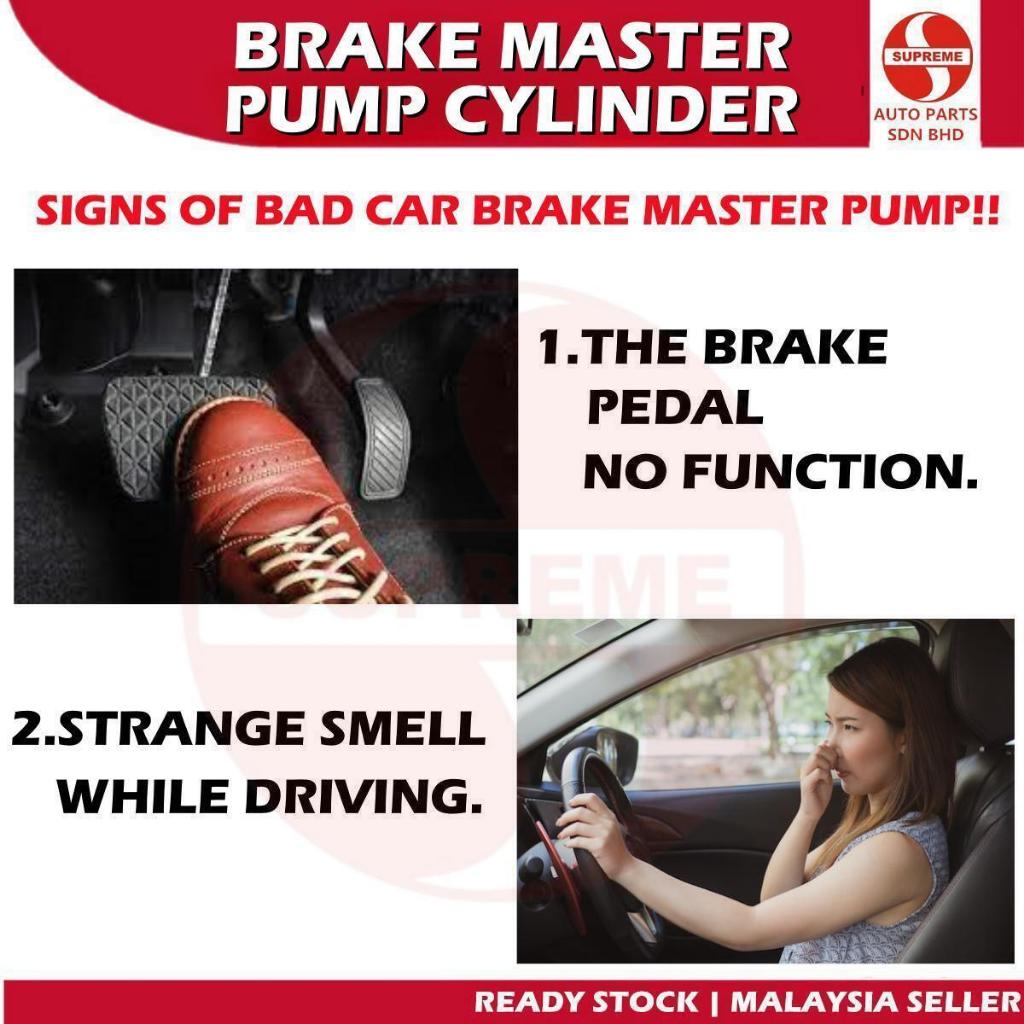 BRAKE MASTER PUMP CYLINDER

SUPREME
AUTO PARTS SDN BHD

SIGNS OF BAD CAR BRAKE MASTER PUMP!!

1.THE BRAKE PEDAL NO FUNCTION.

SUPREME

2.STRANGE SMELL WHILE DRIVING.

READY STOCK | MALAYSIA SELLER