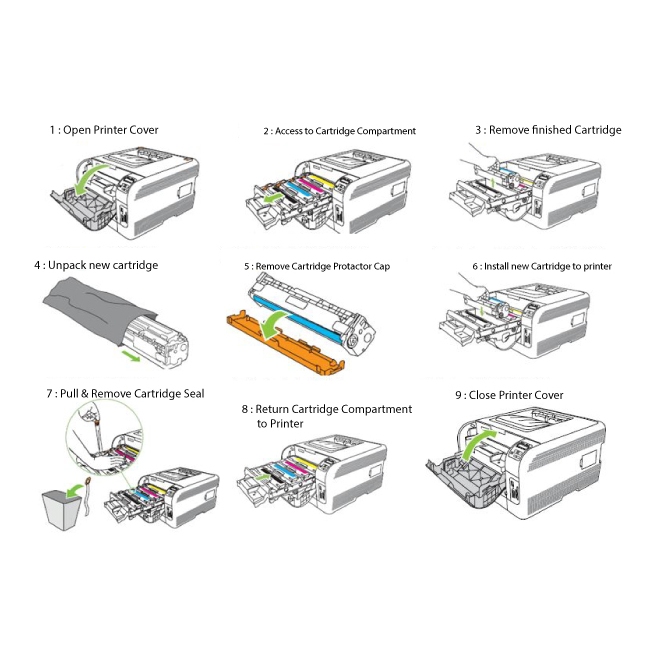 1 : Open Printer Cover

2 : Access to Cartridge Compartment

3 : Remove finished Cartridge

4 : Unpack new cartridge

5 : Remove Cartridge Protactor Cap

6 : Install new Cartridge to printer

7 : Pull & Remove Cartridge Seal

8 : Return Cartridge Compartment to Printer

9 : Close Printer Cover