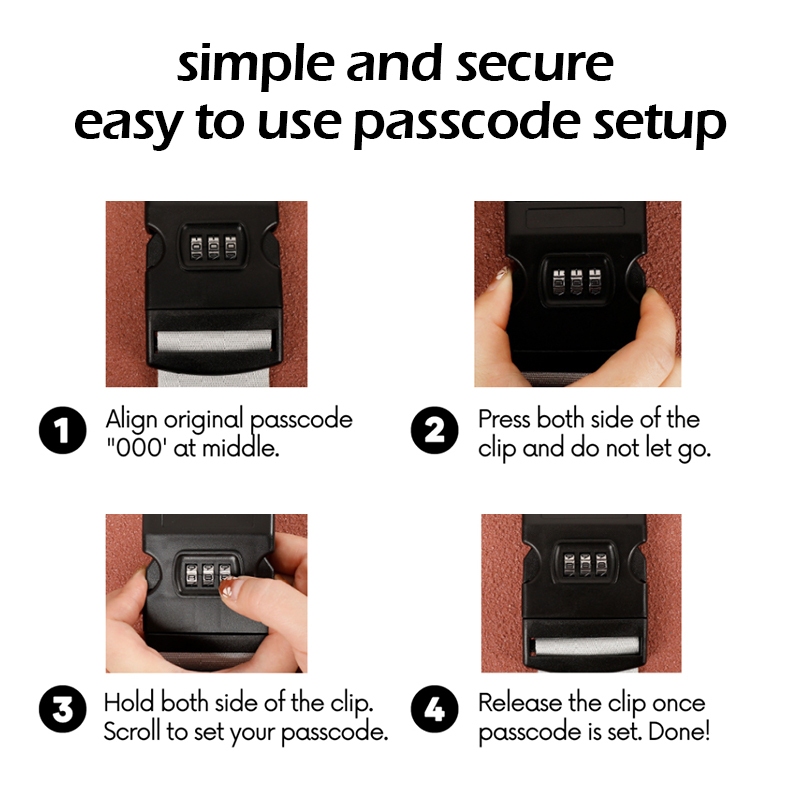 simple and secure
easy to use passcode setup

1 Align original passcode "000' at middle.

2 Press both side of the clip and do not let go.

3 Hold both side of the clip. Scroll to set your passcode.

4 Release the clip once passcode is set. Done!