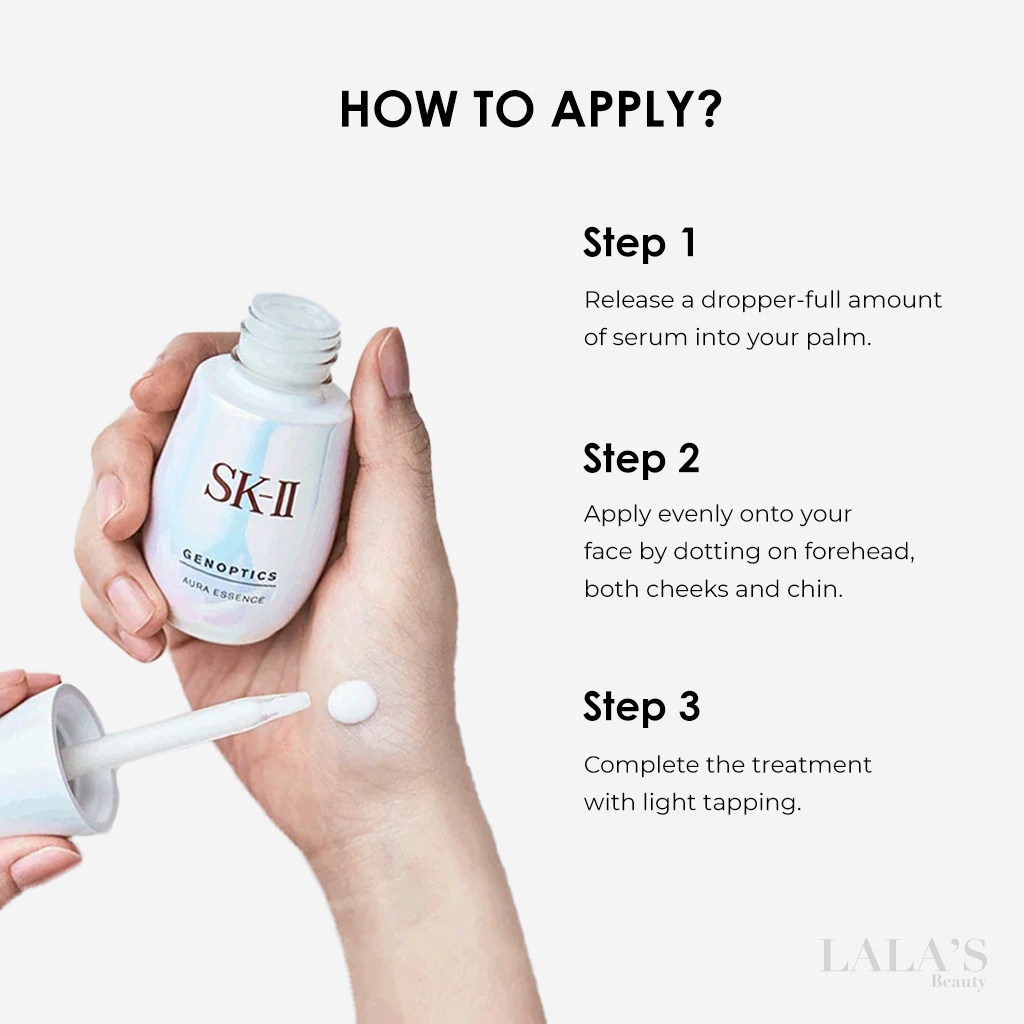 HOW TO APPLY?

SK-II
GENOPTICS
AURA ESSENCE

Step 1

Release a dropper-full amount of serum into your palm.

Step 2

Apply evenly onto your face by dotting on forehead, both cheeks and chin.

Step 3

Complete the treatment with light tapping.

LALA'S
Beauty