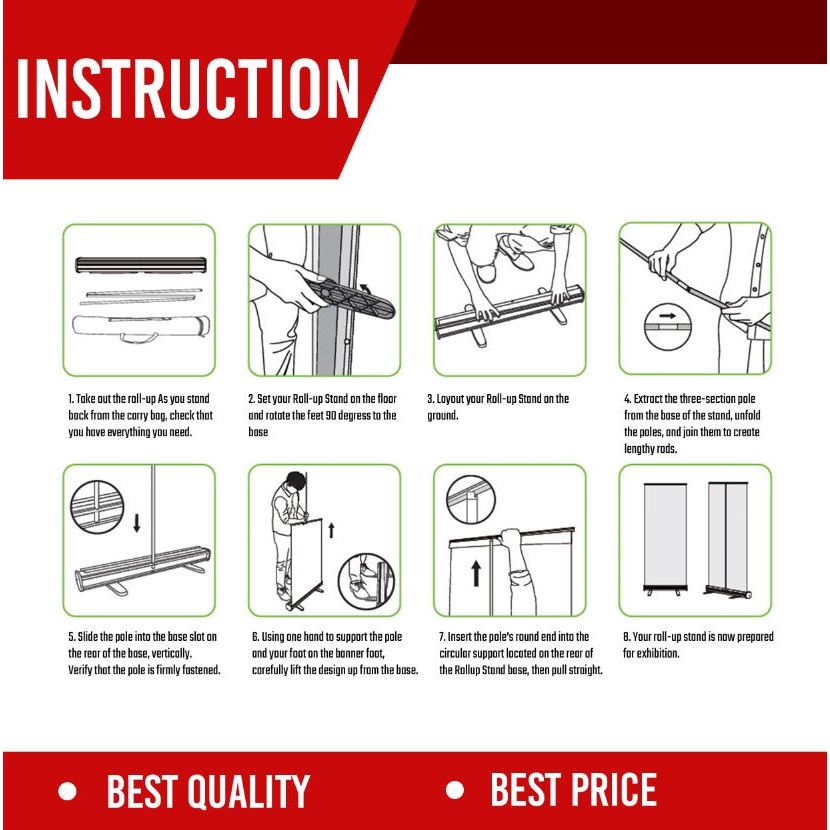 INSTRUCTION

1. Take out the roll-up As you stand back from the carry bag, check that you have everything you need.

2. Set your Roll-up Stand on the floor and rotate the feet 90 degress to the base

3. Layout your Roll-up Stand on the ground.

4. Extract the three-section pole from the base of the stand, unfold the poles, and join them to create lengthy rods.

5. Slide the pole into the base slot on the rear of the base, vertically. Verify that the pole is firmly fastened.

6. Using one hand to support the pole and your foot on the banner foot, carefully lift the design up from the base.

7. Insert the pole's round end into the circular support located on the rear of the Rollup Stand base, then pull straight.

8. Your roll-up stand is now prepared for exhibition.

• BEST QUALITY • BEST PRICE