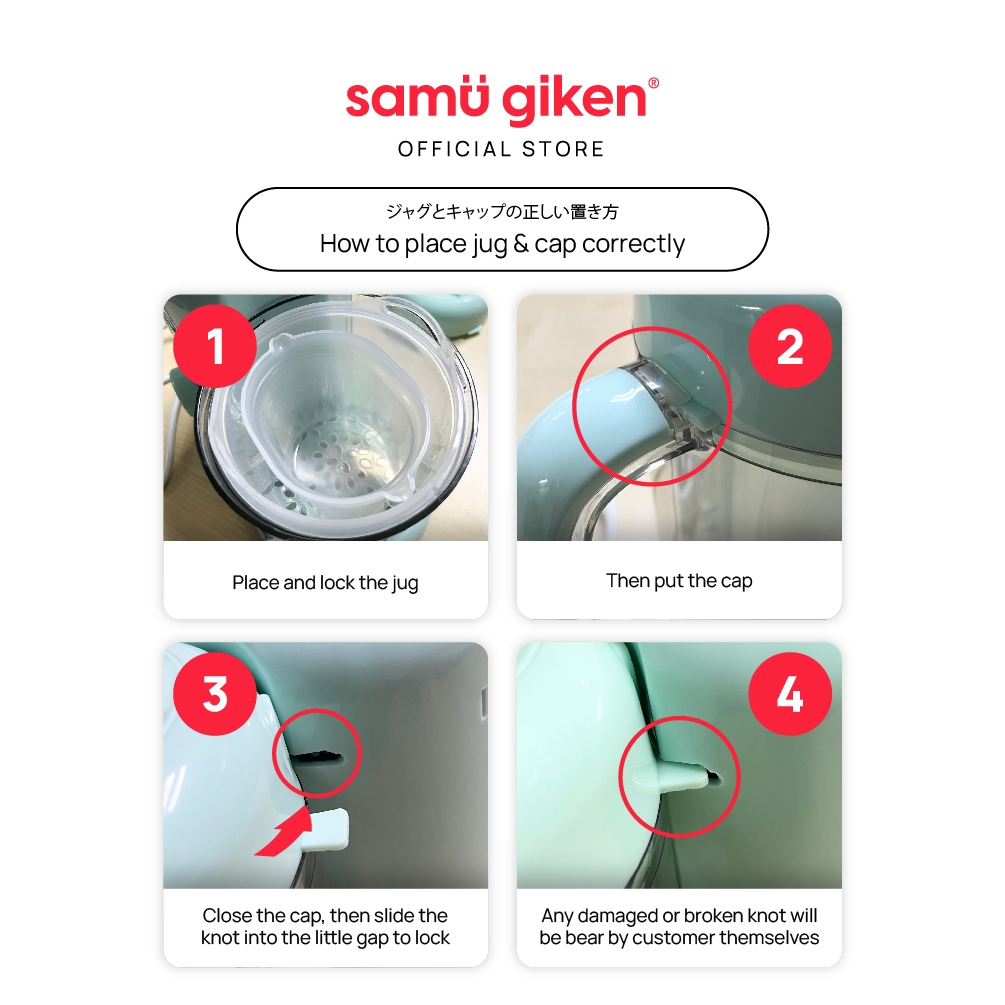 samü giken®
OFFICIAL STORE

ジャグとキャップの正しい置き方
How to place jug & cap correctly

1
Place and lock the jug

2
Then put the cap

3
Close the cap, then slide the knot into the little gap to lock

4
Any damaged or broken knot will be bear by customer themselves