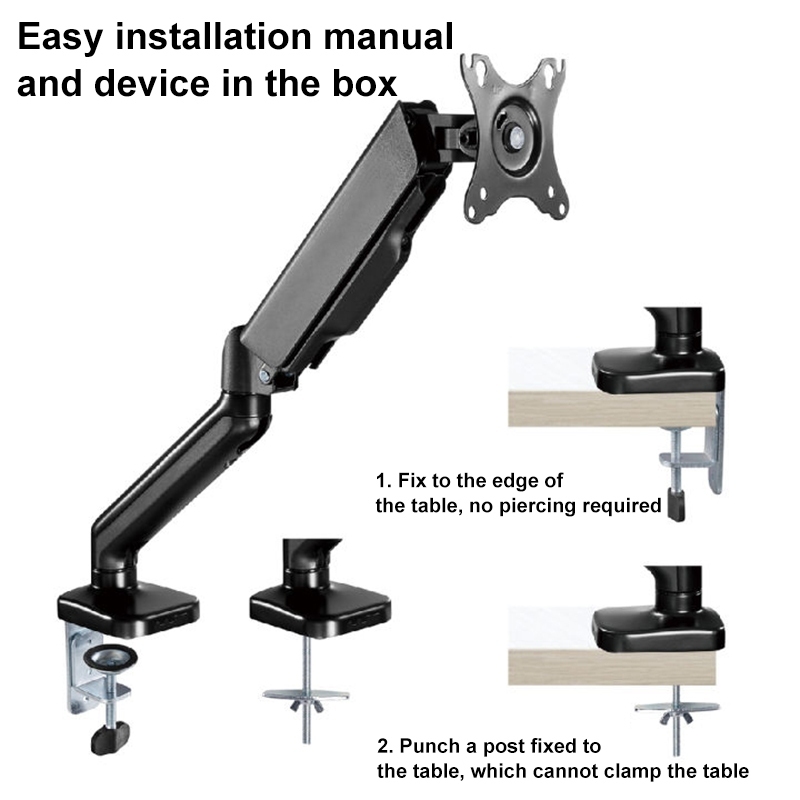 Easy installation manual and device in the box

1. Fix to the edge of the table, no piercing required

2. Punch a post fixed to the table, which cannot clamp the table