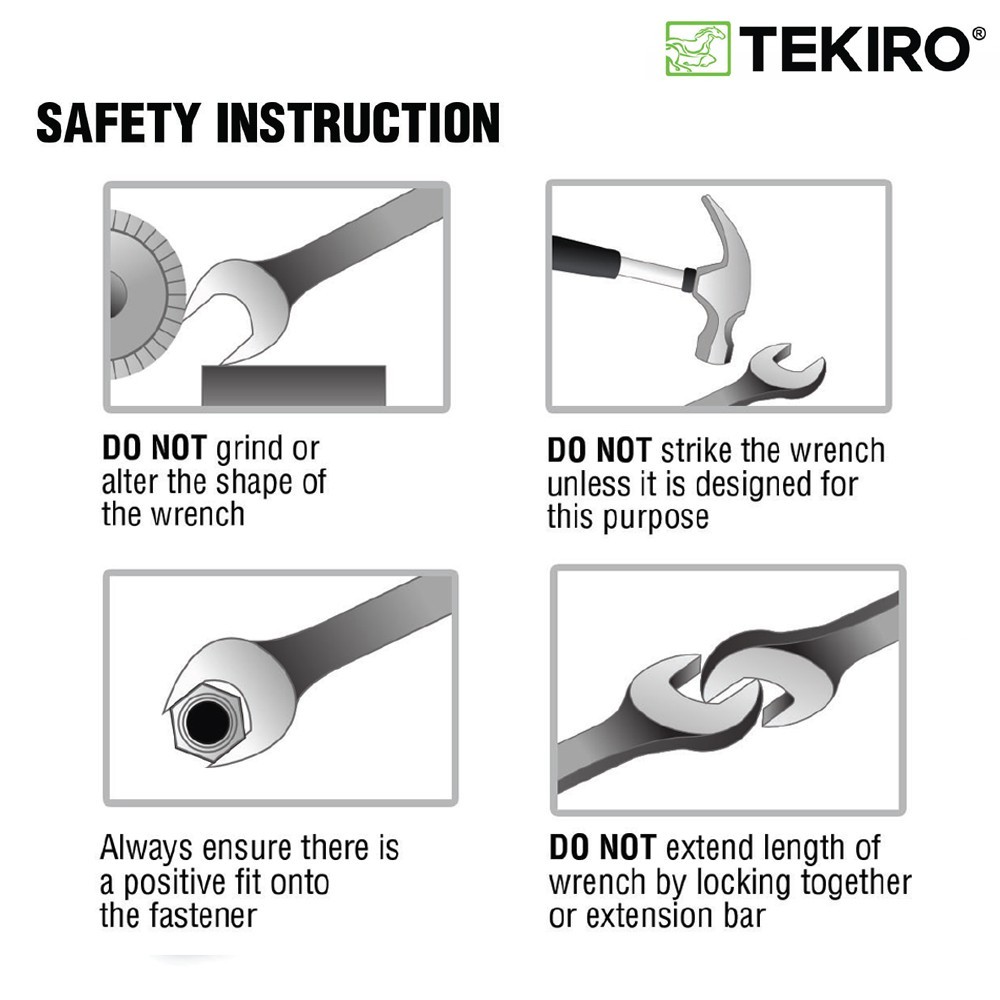 TEKIRO®

SAFETY INSTRUCTION

DO NOT grind or alter the shape of the wrench

DO NOT strike the wrench unless it is designed for this purpose

Always ensure there is a positive fit onto the fastener

DO NOT extend length of wrench by locking together or extension bar