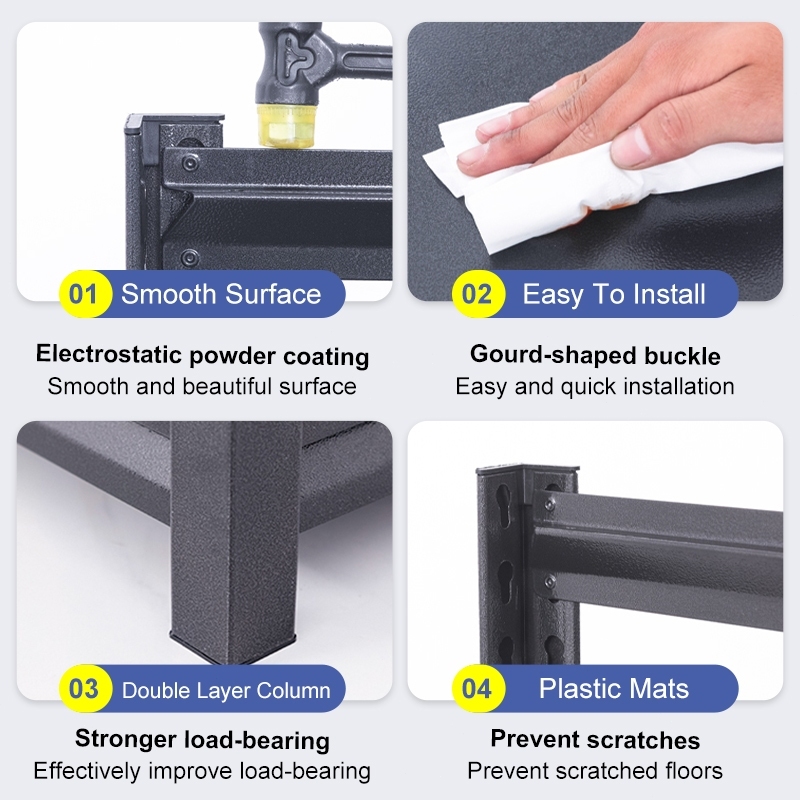 01 Smooth Surface

Electrostatic powder coating
Smooth and beautiful surface

02 Easy To Install

Gourd-shaped buckle
Easy and quick installation

03 Double Layer Column

Stronger load-bearing
Effectively improve load-bearing

04 Plastic Mats

Prevent scratches
Prevent scratched floors