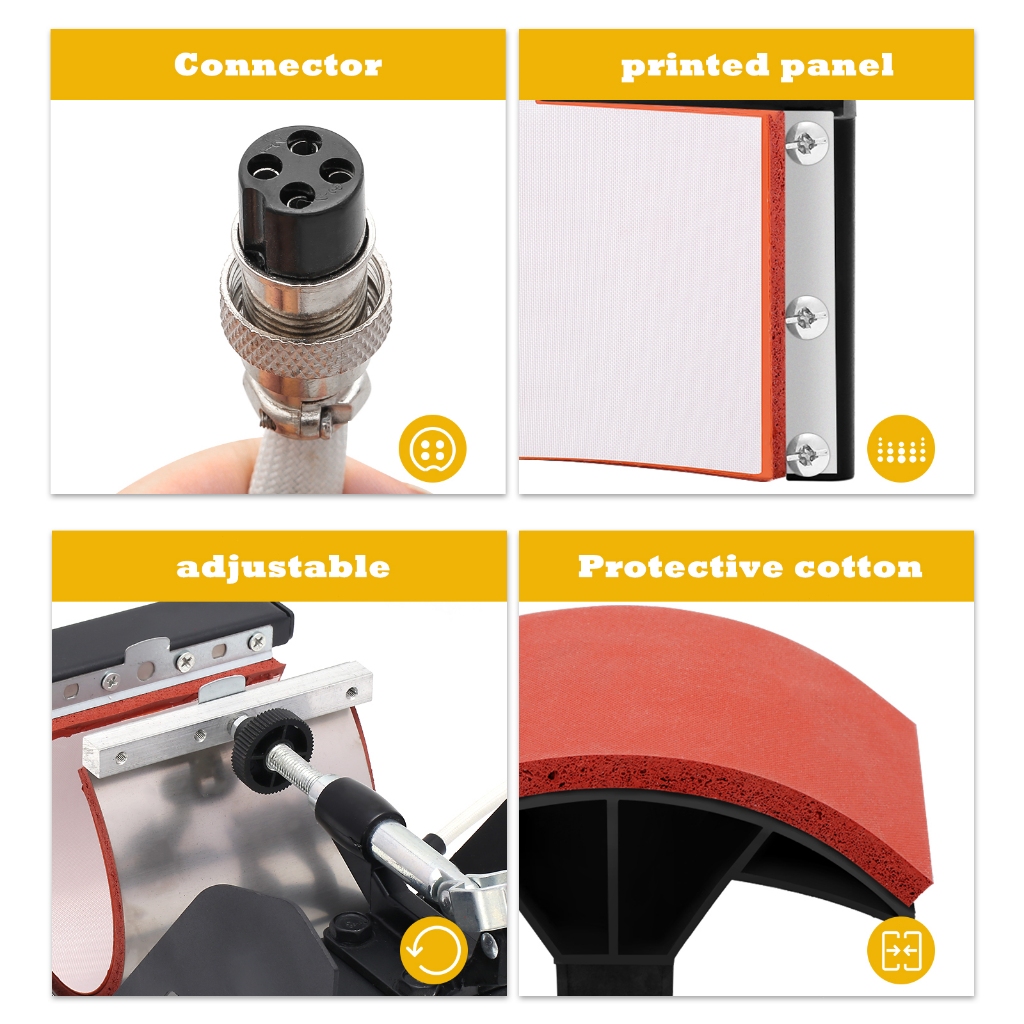 Connector

printed panel

adjustable

Protective cotton