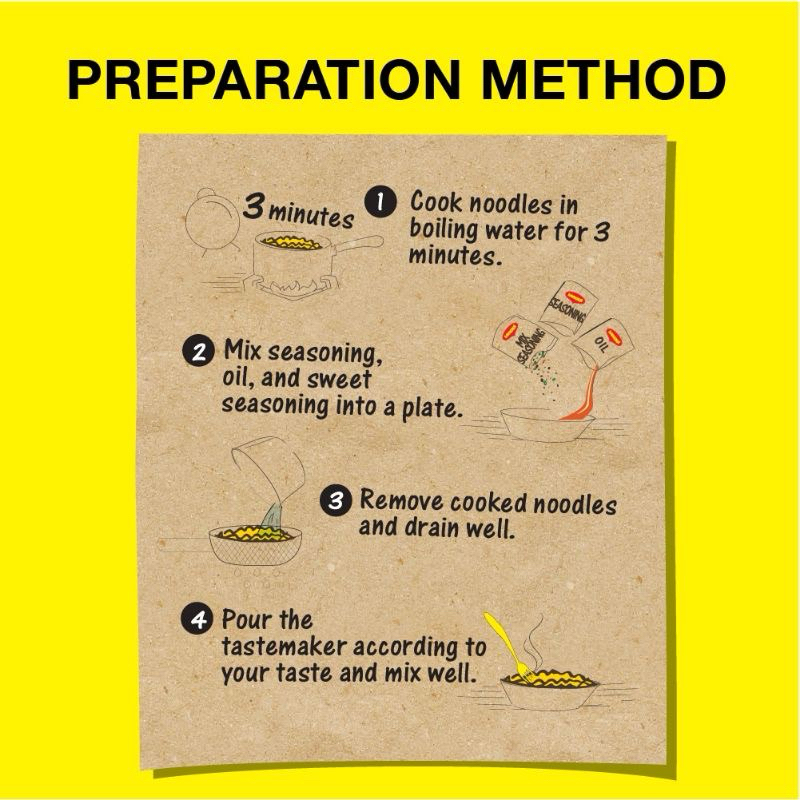 PREPARATION METHOD

3 minutes

1 Cook noodles in boiling water for 3 minutes.

SEASONING

MIX SEASONING

OIL

2 Mix seasoning, oil, and sweet seasoning into a plate.

3 Remove cooked noodles and drain well.

4 Pour the tastemaker according to your taste and mix well.