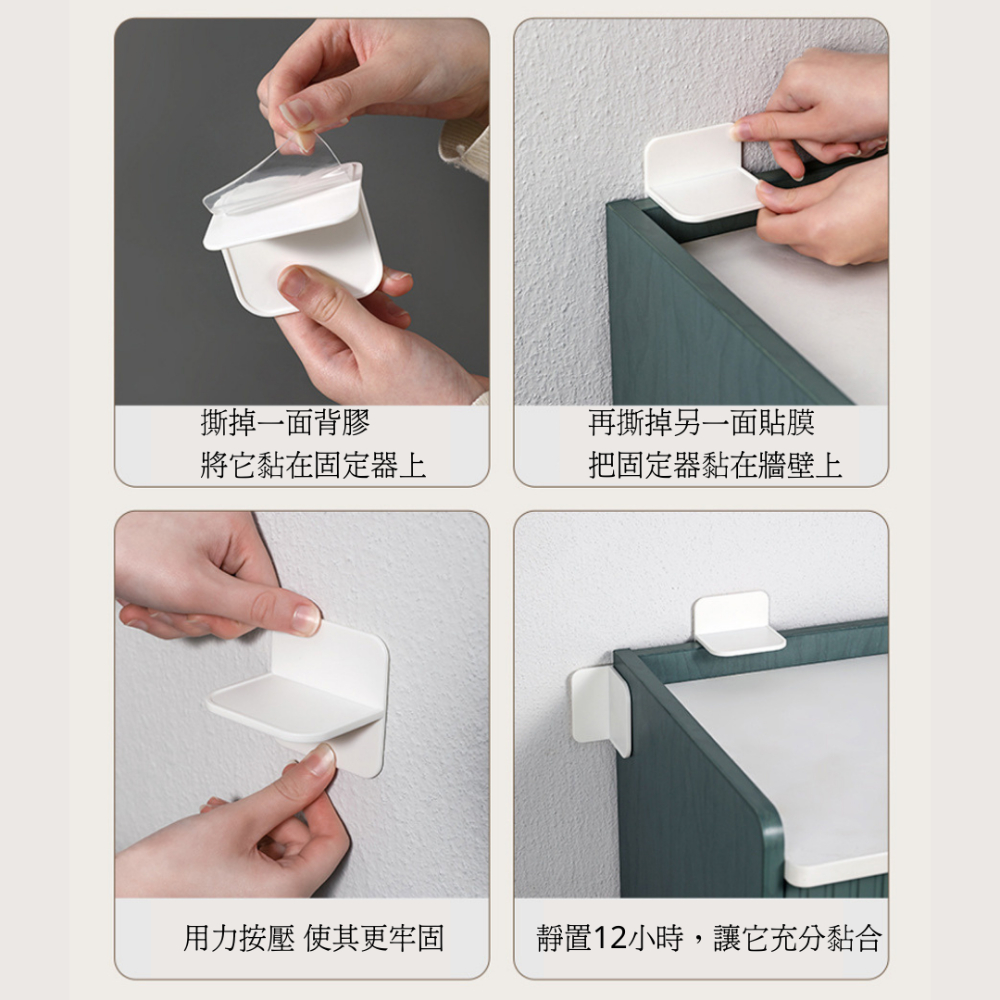 撕掉一面背膠
將它黏在固定器上

再撕掉另一面貼膜
把固定器黏在牆壁上

用力按壓 使其更牢固

靜置12小時，讓它充分黏合