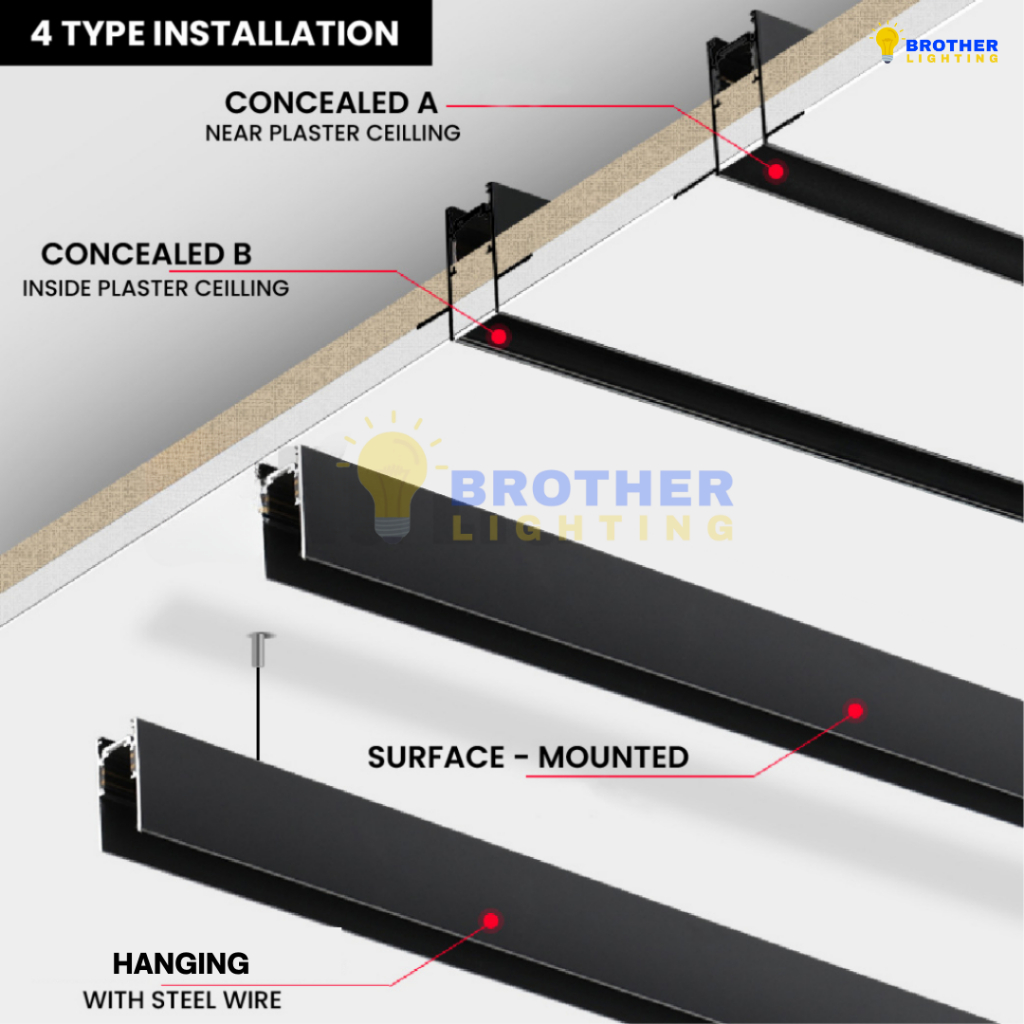 4 TYPE INSTALLATION

BROTHER LIGHTING

CONCEALED A
NEAR PLASTER CEILLING

CONCEALED B
INSIDE PLASTER CEILLING

BROTHER LIGHTING

SURFACE - MOUNTED

HANGING
WITH STEEL WIRE