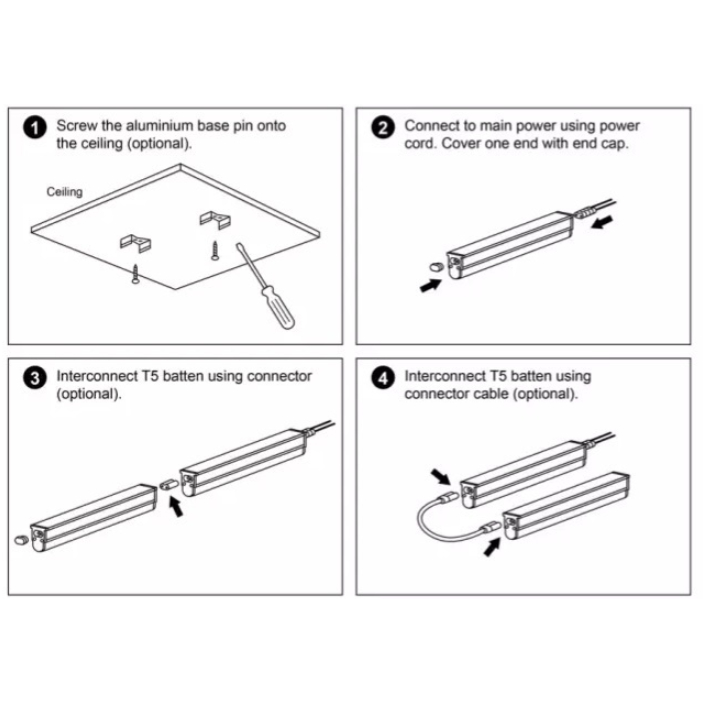 1 Screw the aluminium base pin onto the ceiling (optional).

Ceiling

2 Connect to main power using power cord. Cover one end with end cap.

3 Interconnect T5 batten using connector (optional).

4 Interconnect T5 batten using connector cable (optional).