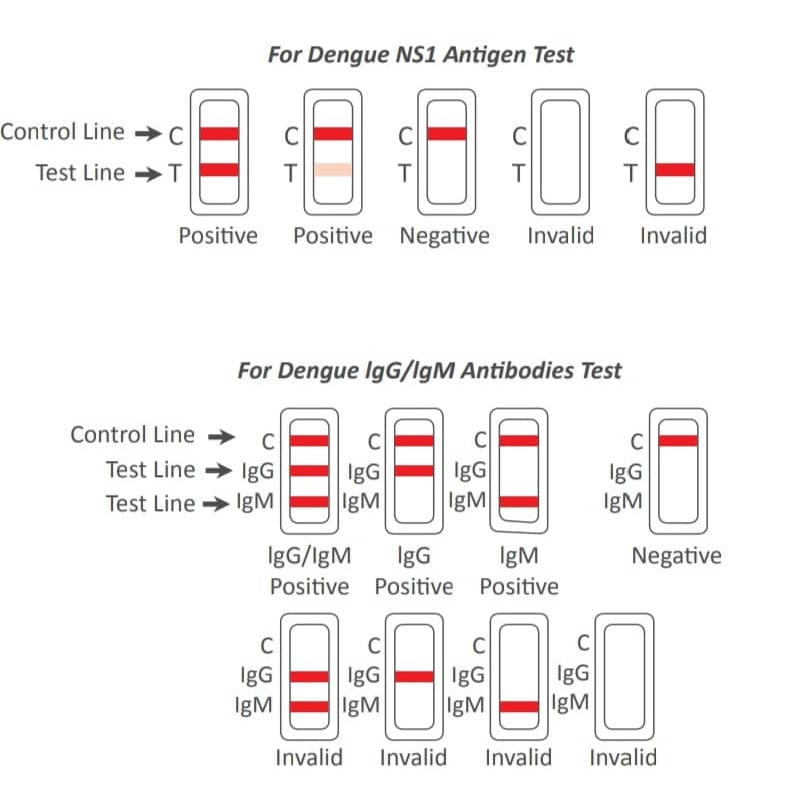 For Dengue NS1 Antigen Test

Control Line → C
Test Line → T

C
T

C
T

C
T

C
T

Positive Positive Negative Invalid Invalid

For Dengue IgG/IgM Antibodies Test

Control Line → C
Test Line → IgG
Test Line → IgM

C
IgG
IgM

C
IgG
IgM

C
IgG
IgM

IgG/IgM Positive

IgG Positive

IgM Positive

Negative

C
IgG
IgM

C
IgG
IgM

C
IgG
IgM

C
IgG
IgM

Invalid Invalid Invalid Invalid