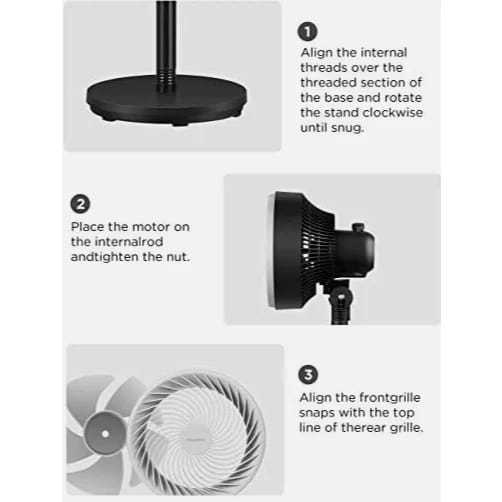 1
Align the internal threads over the threaded section of the base and rotate the stand clockwise until snug.

2
Place the motor on the internalrod andtighten the nut.

3
Align the frontgrille snaps with the top line of therear grille.