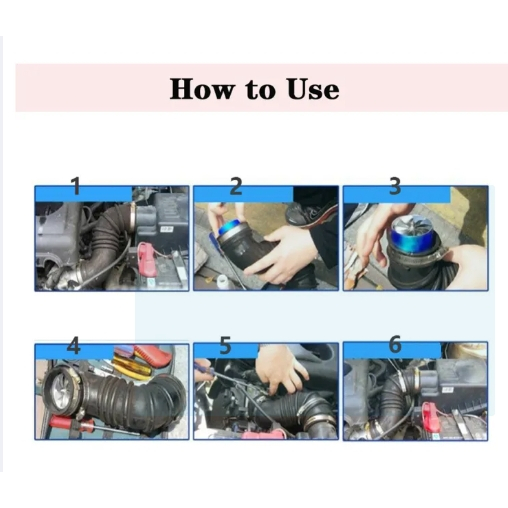 How to Use

1

2

3

4

5

6