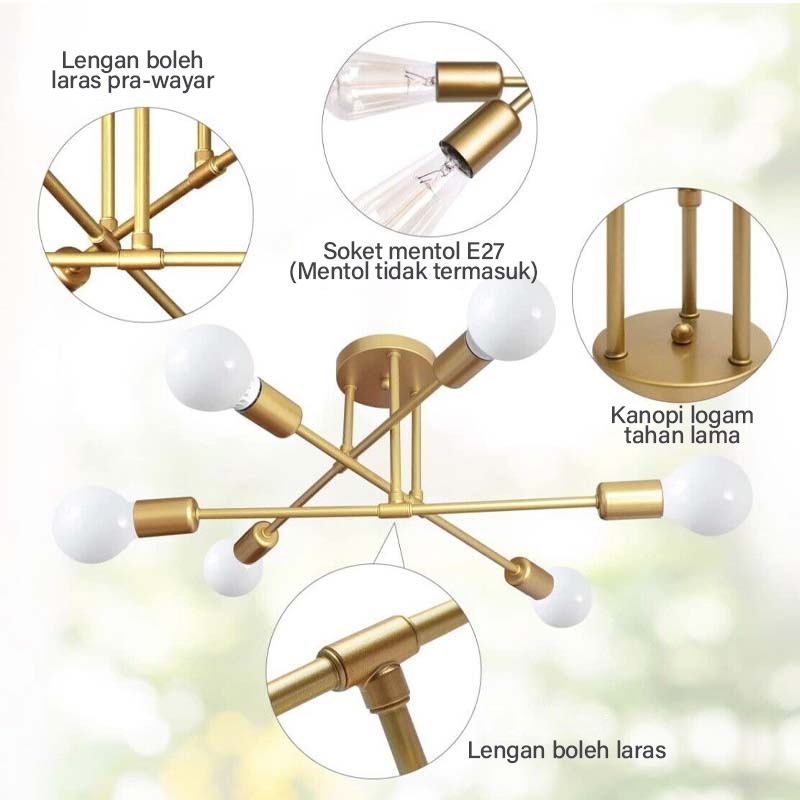 Lengan boleh laras pra-wayar

Soket mentol E27
(Mentol tidak termasuk)

Kanopi logam tahan lama

Lengan boleh laras