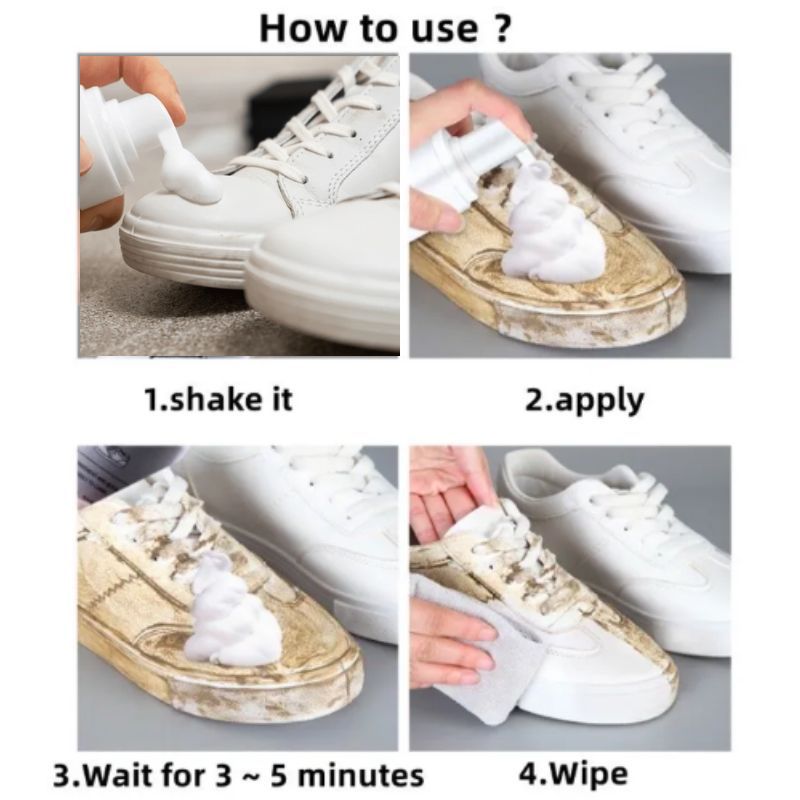 How to use ?

1.shake it

2.apply

3.Wait for 3 ~ 5 minutes

4.Wipe