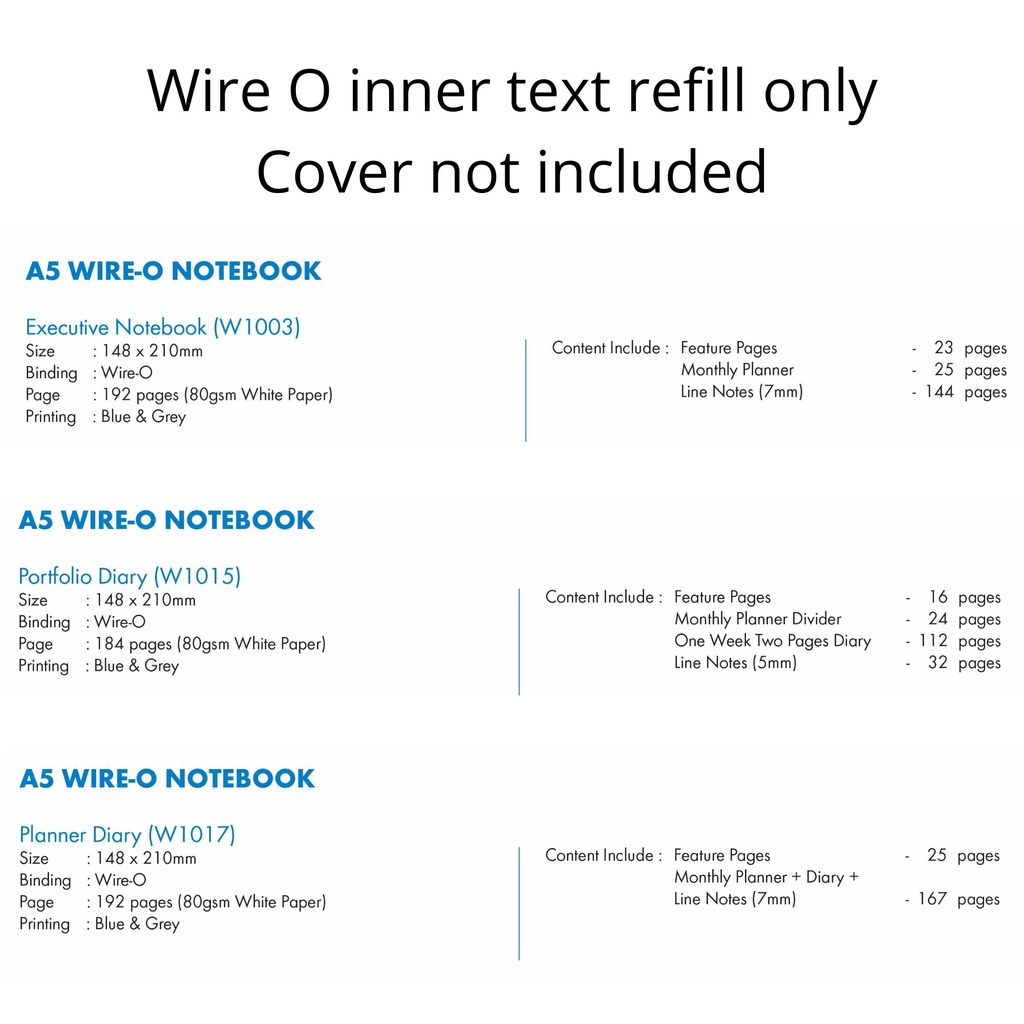 Wire O inner text refill only
Cover not included

A5 WIRE-O NOTEBOOK

Executive Notebook (W1003)
Size : 148 x 210mm
Binding : Wire-O
Page : 192 pages (80gsm White Paper)
Printing : Blue & Grey

Content Include : Feature Pages - 23 pages
Monthly Planner - 25 pages
Line Notes (7mm) - 144 pages

A5 WIRE-O NOTEBOOK

Portfolio Diary (W1015)
Size : 148 x 210mm
Binding : Wire-O
Page : 184 pages (80gsm White Paper)
Printing : Blue & Grey

Content Include : Feature Pages - 16 pages
Monthly Planner Divider - 24 pages
One Week Two Pages Diary - 112 pages
Line Notes (5mm) - 32 pages

A5 WIRE-O NOTEBOOK

Planner Diary (W1017)
Size : 148 x 210mm
Binding : Wire-O
Page : 192 pages (80gsm White Paper)
Printing : Blue & Grey

Content Include : Feature Pages - 25 pages
Monthly Planner + Diary +
Line Notes (7mm) - 167 pages