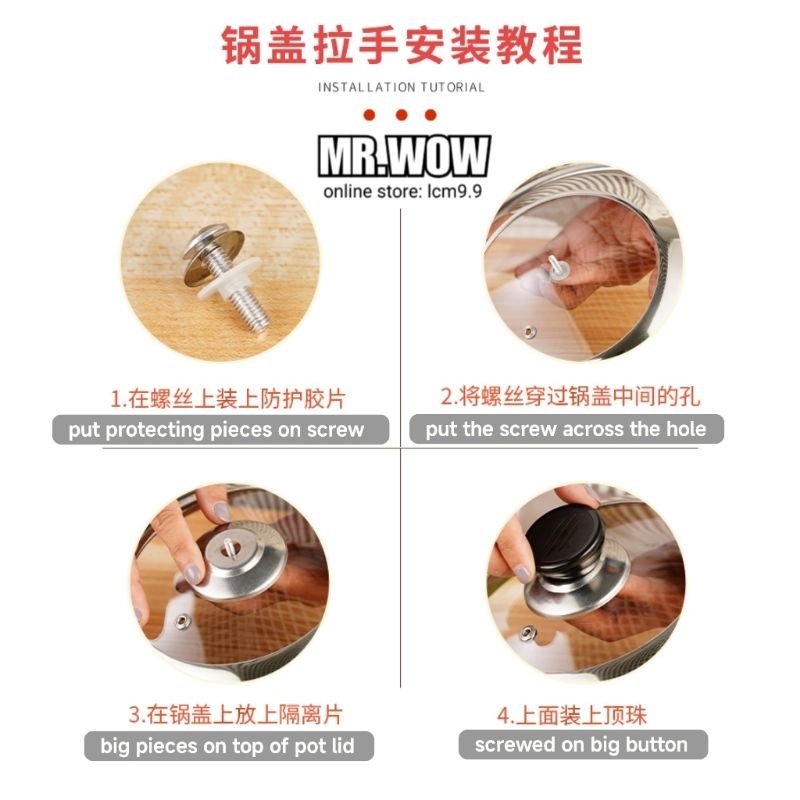 锅盖拉手安装教程

INSTALLATION TUTORIAL

MR.WOW
online store: lcm9.9

1.在螺丝上装上防护胶片
put protecting pieces on screw

2.将螺丝穿过锅盖中间的孔
put the screw across the hole

3.在锅盖上放上隔离片
big pieces on top of pot lid

4.上面装上顶珠
screwed on big button