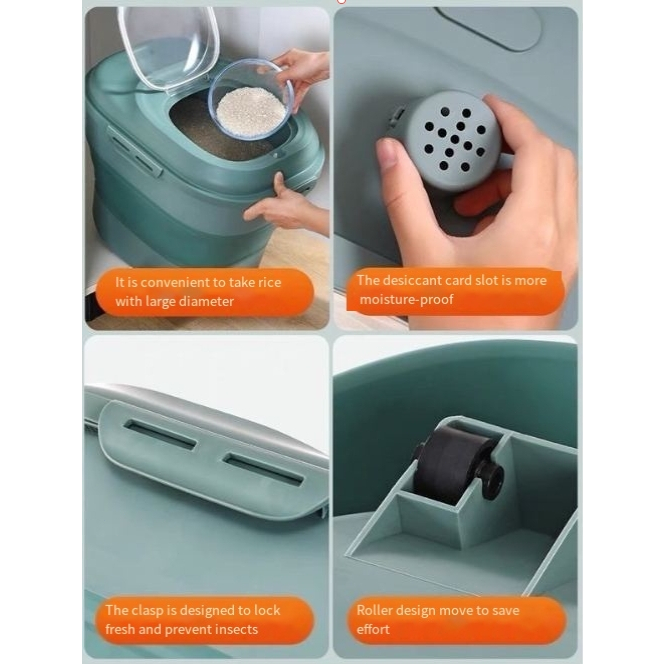 It is convenient to take rice with large diameter

The desiccant card slot is more moisture-proof

The clasp is designed to lock fresh and prevent insects

Roller design move to save effort