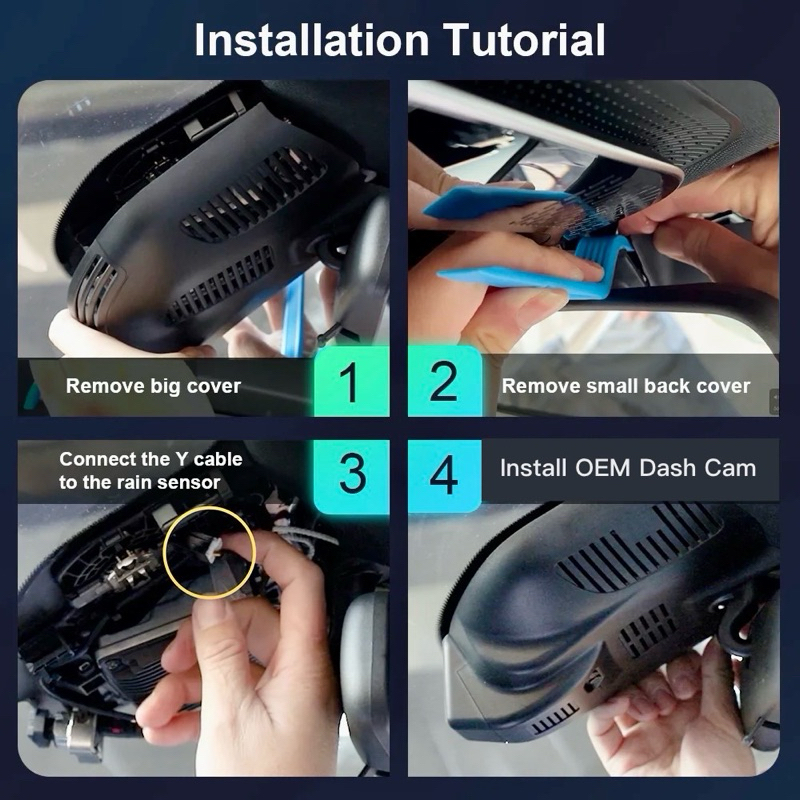 Installation Tutorial

Remove big cover
1

2
Remove small back cover

Connect the Y cable to the rain sensor
3

4
Install OEM Dash Cam