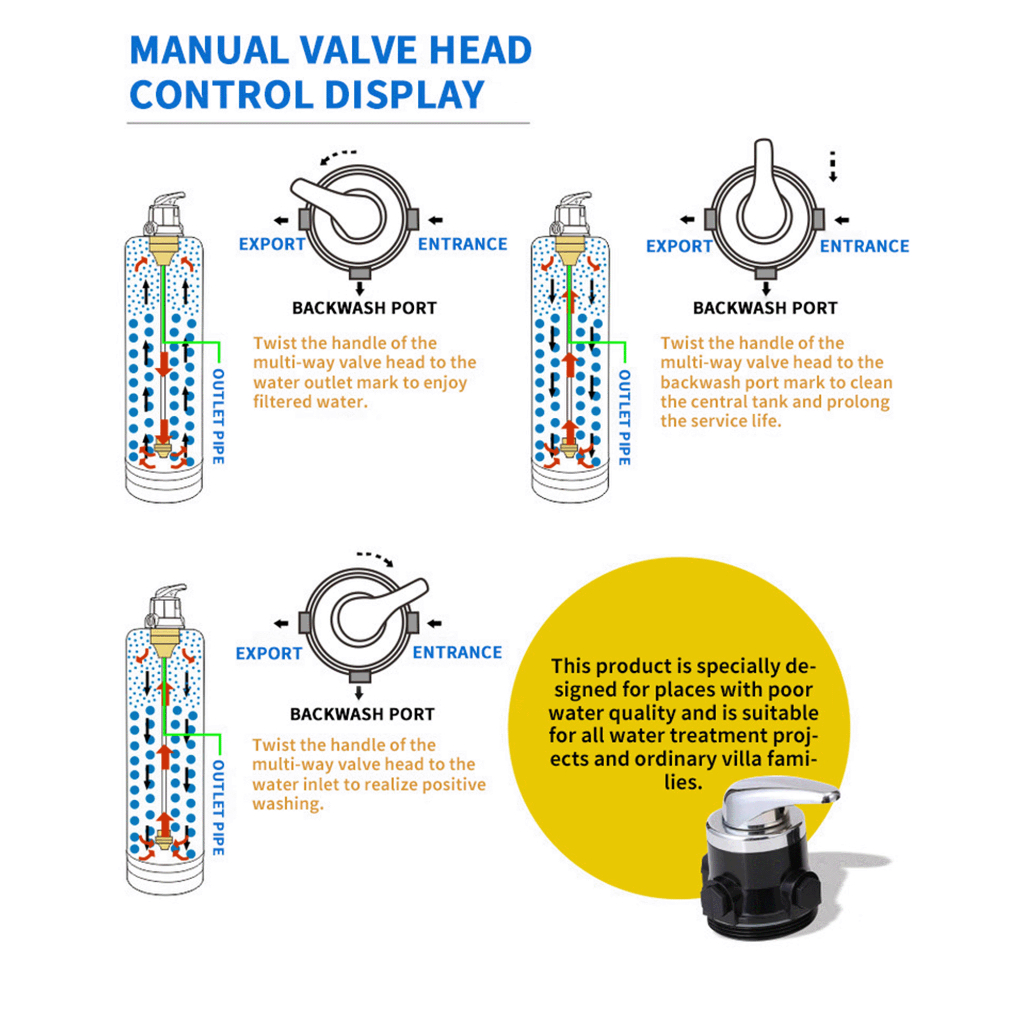 MANUAL VALVE HEAD CONTROL DISPLAY

EXPORT
ENTRANCE
BACKWASH PORT

OUTLET PIPE

Twist the handle of the multi-way valve head to the water outlet mark to enjoy filtered water.

EXPORT
ENTRANCE
BACKWASH PORT

OUTLET PIPE

Twist the handle of the multi-way valve head to the backwash port mark to clean the central tank and prolong the service life.

EXPORT
ENTRANCE
BACKWASH PORT

OUTLET PIPE

Twist the handle of the multi-way valve head to the water inlet to realize positive washing.

This product is specially designed for places with poor water quality and is suitable for all water treatment projects and ordinary villa families.