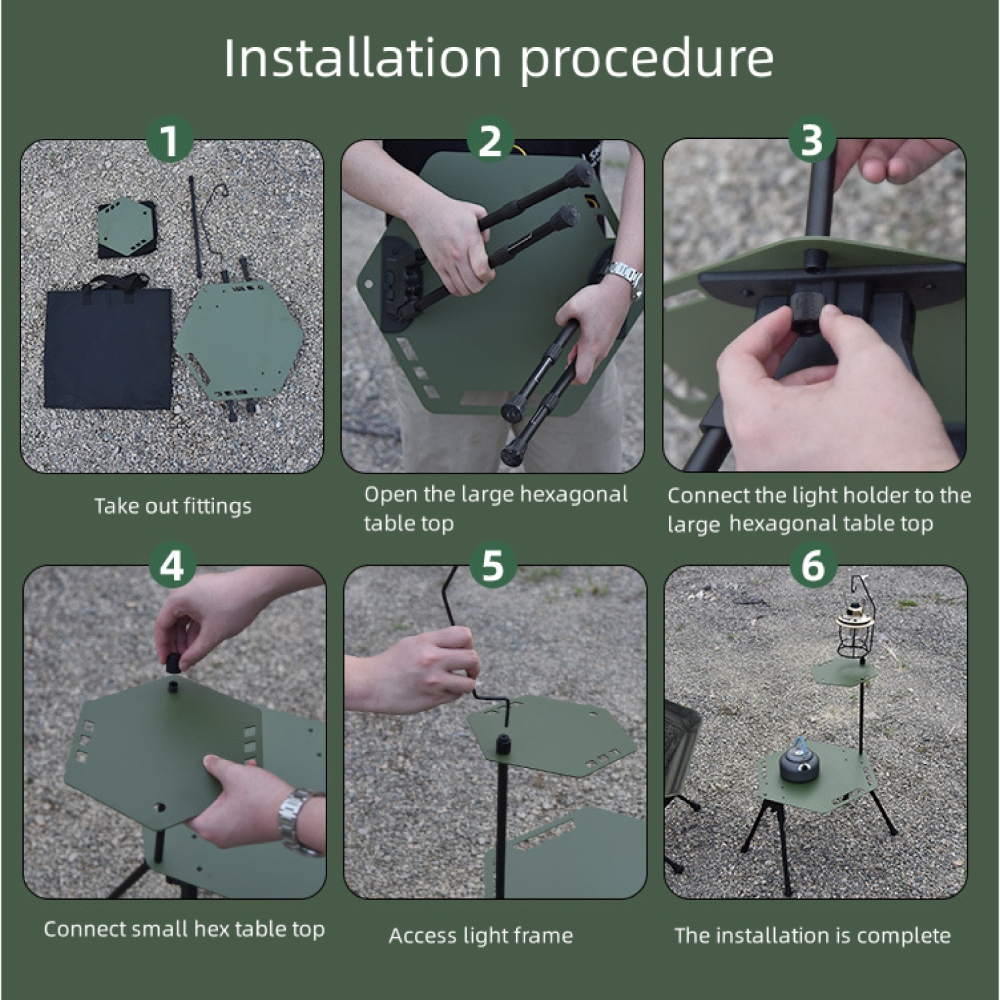 Installation procedure

1

Take out fittings

2

Open the large hexagonal table top

3

Connect the light holder to the large hexagonal table top

4

Connect small hex table top

5

Access light frame

6

The installation is complete