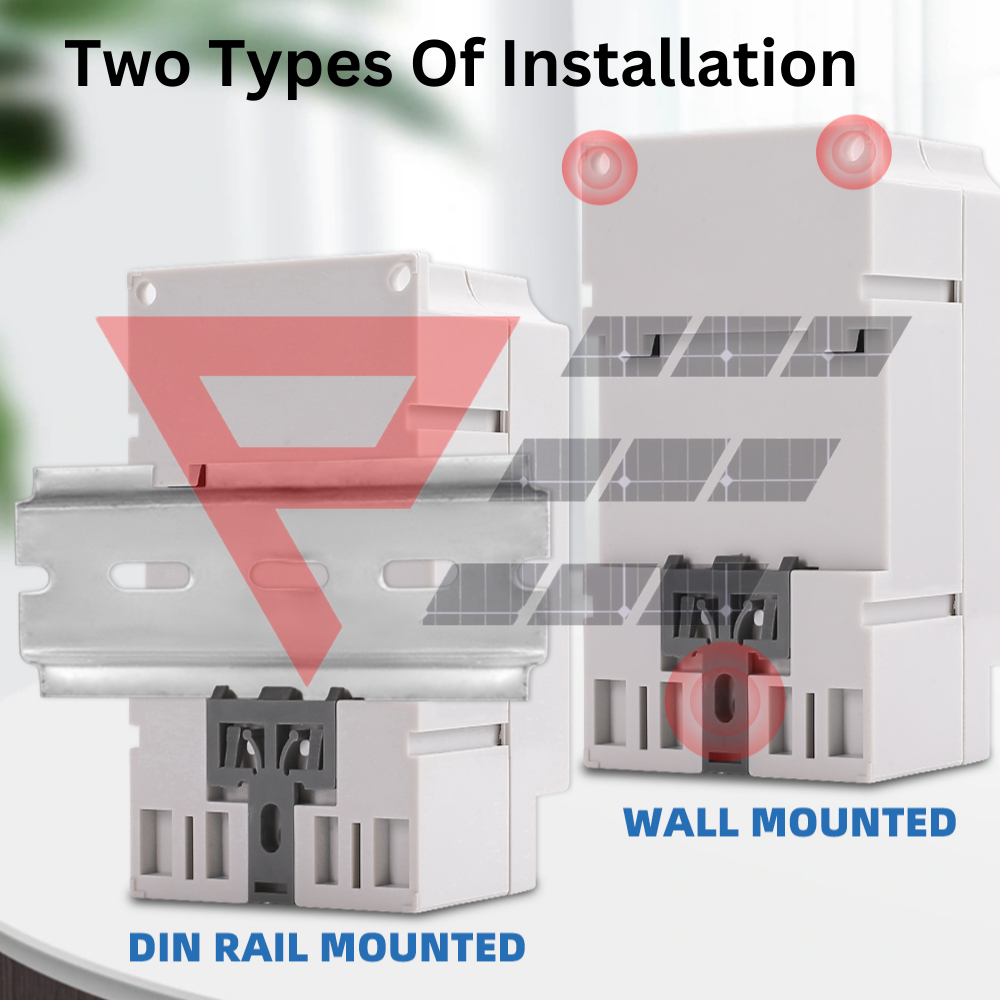 Two Types Of Installation

WALL MOUNTED

DIN RAIL MOUNTED