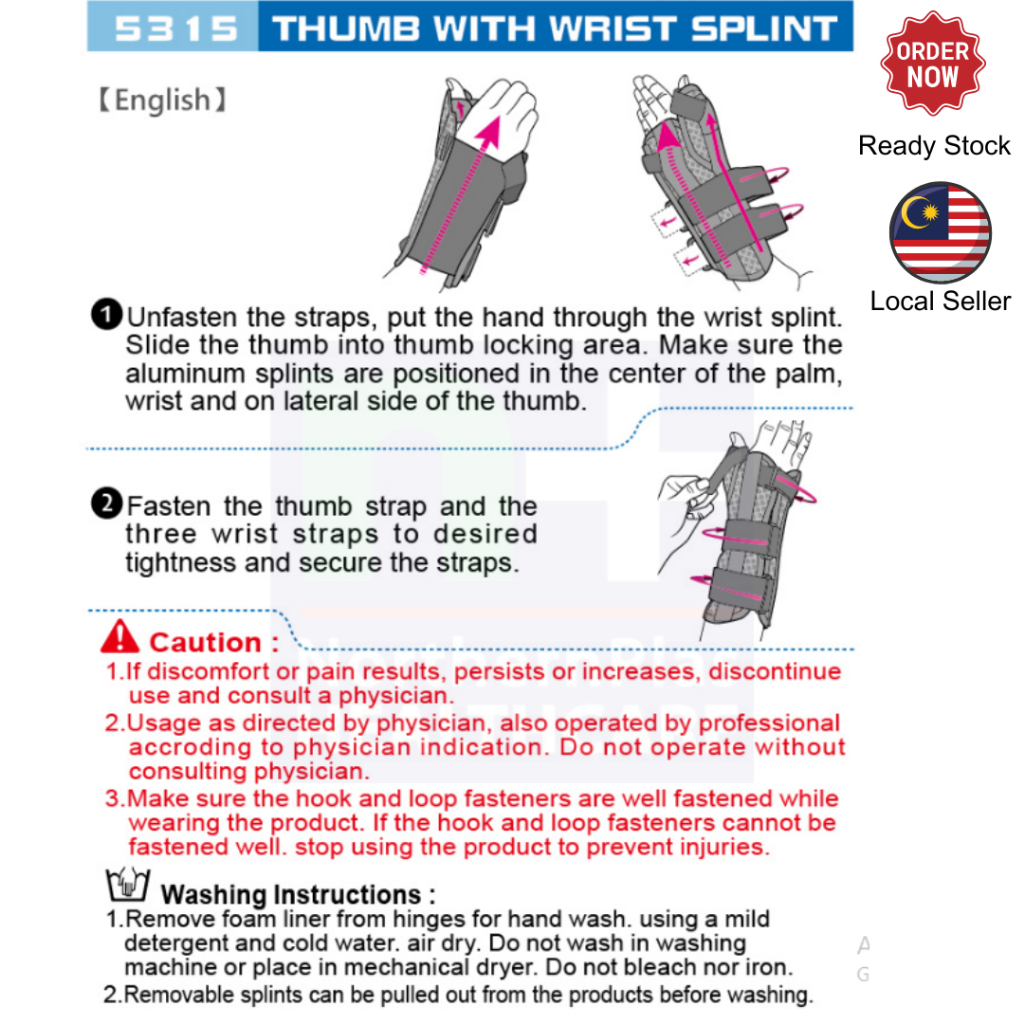 5315 THUMB WITH WRIST SPLINT

ORDER NOW

Ready Stock

Local Seller

【English】

❶ Unfasten the straps, put the hand through the wrist splint. Slide the thumb into thumb locking area. Make sure the aluminum splints are positioned in the center of the palm, wrist and on lateral side of the thumb.

❷ Fasten the thumb strap and the three wrist straps to desired tightness and secure the straps.

Caution :
1.If discomfort or pain results, persists or increases, discontinue use and consult a physician.
2.Usage as directed by physician, also operated by professional accroding to physician indication. Do not operate without consulting physician.
3.Make sure the hook and loop fasteners are well fastened while wearing the product. If the hook and loop fasteners cannot be fastened well. stop using the product to prevent injuries.

Washing Instructions :
1.Remove foam liner from hinges for hand wash. using a mild detergent and cold water. air dry. Do not wash in washing machine or place in mechanical dryer. Do not bleach nor iron.
2.Removable splints can be pulled out from the products before washing.

A
G