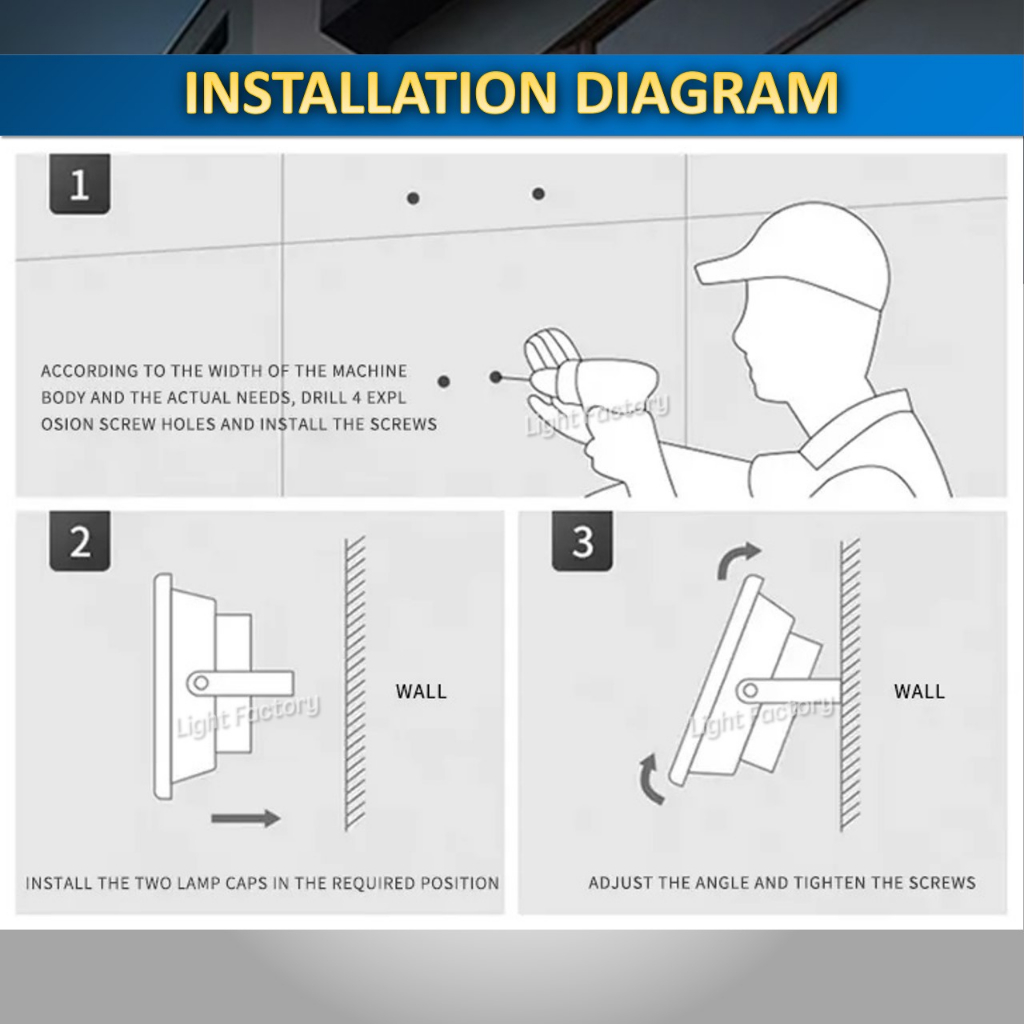 INSTALLATION DIAGRAM

1

ACCORDING TO THE WIDTH OF THE MACHINE BODY AND THE ACTUAL NEEDS, DRILL 4 EXPL OSION SCREW HOLES AND INSTALL THE SCREWS

Light Factory

2

WALL

Light Factory

INSTALL THE TWO LAMP CAPS IN THE REQUIRED POSITION

3

WALL

Light Factory

ADJUST THE ANGLE AND TIGHTEN THE SCREWS