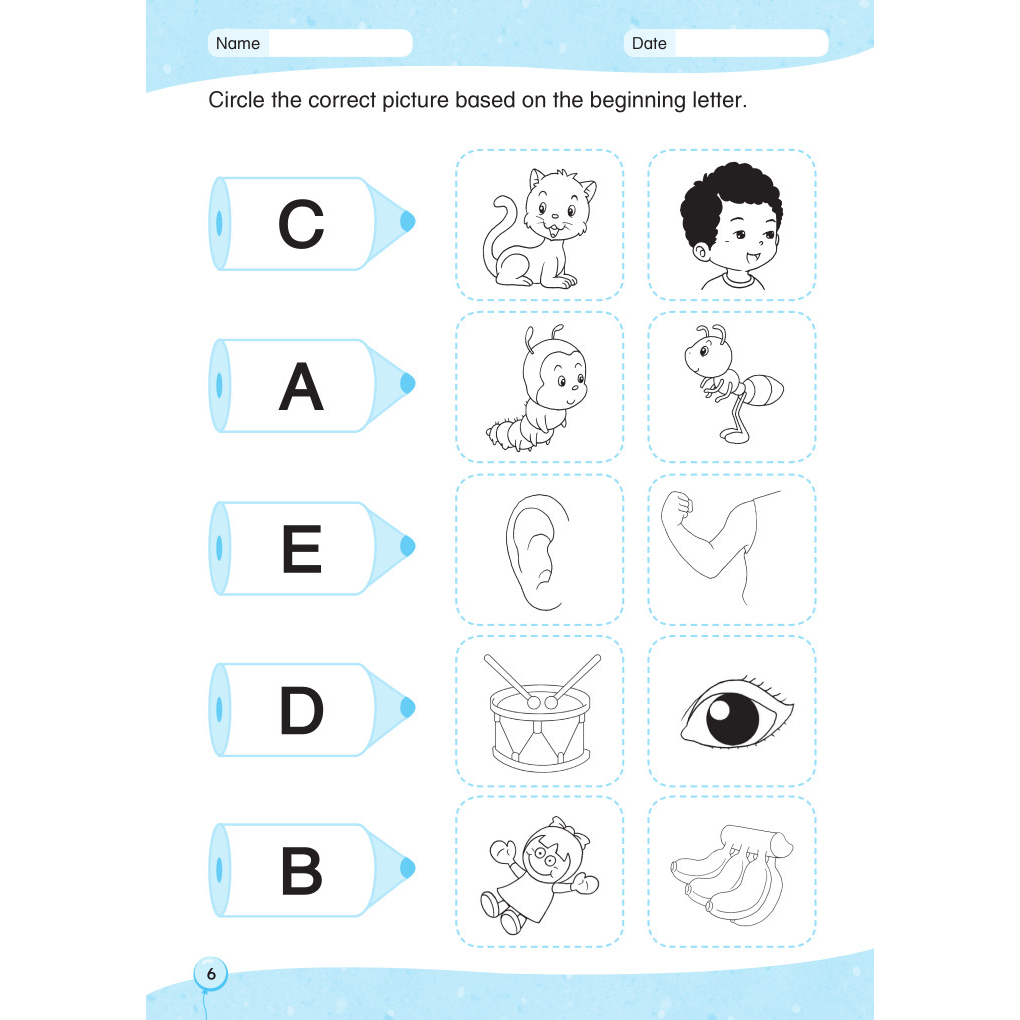 Name

Date

Circle the correct picture based on the beginning letter.

C

A

E

D

B

6