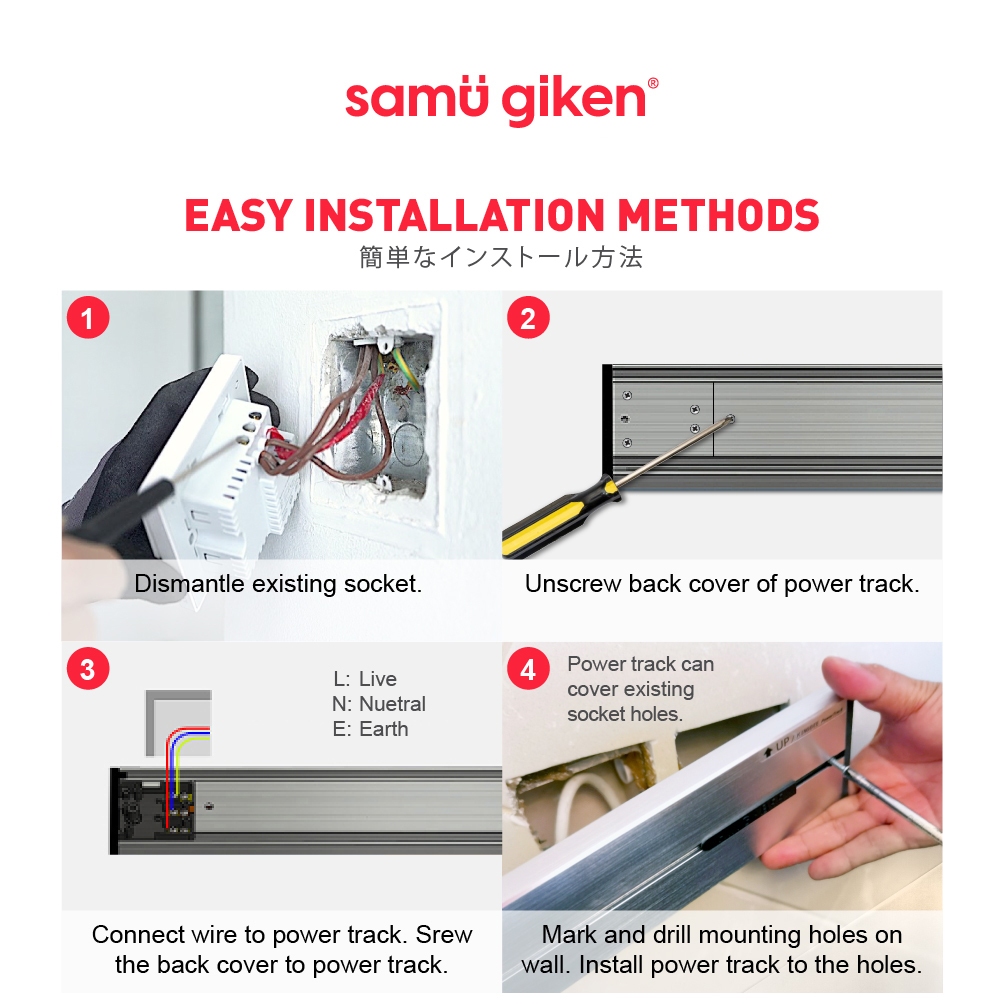 samü giken®

EASY INSTALLATION METHODS
簡単なインストール方法

1

Dismantle existing socket.

2

Unscrew back cover of power track.

3

L: Live
N: Nuetral
E: Earth

Connect wire to power track. Srew the back cover to power track.

4

Power track can cover existing socket holes.

UP

Mark and drill mounting holes on wall. Install power track to the holes.