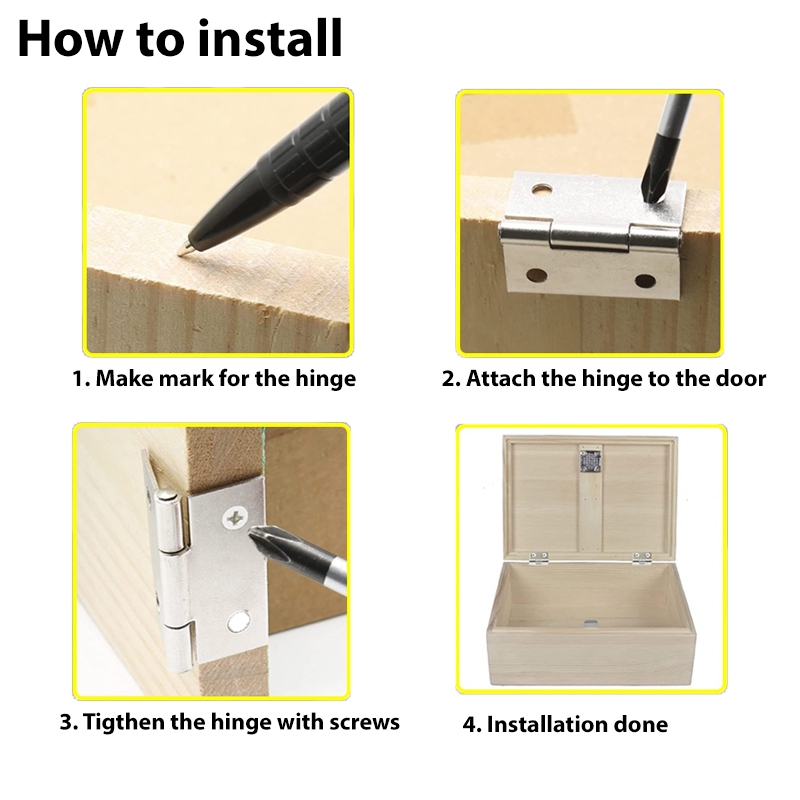 How to install

1. Make mark for the hinge

2. Attach the hinge to the door

3. Tigthen the hinge with screws

4. Installation done