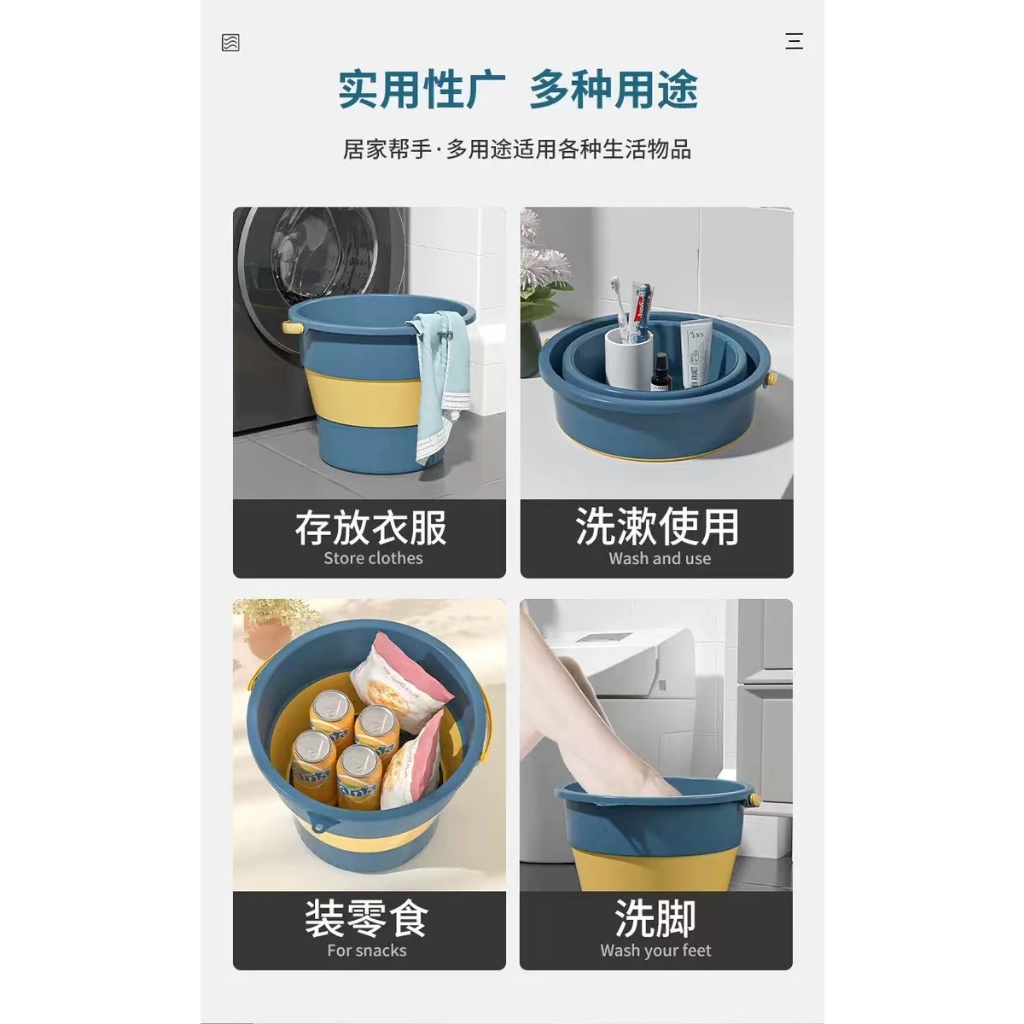 实用性广 多种用途

居家帮手·多用途适用各种生活物品

存放衣服
Store clothes

洗漱使用
Wash and use

装零食
For snacks

洗脚
Wash your feet