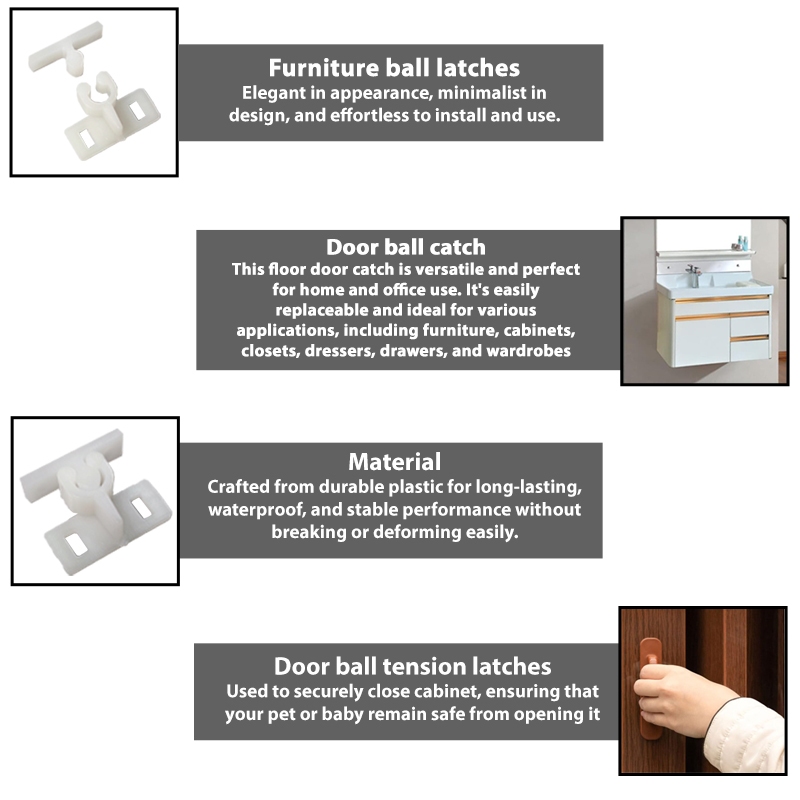 Furniture ball latches
Elegant in appearance, minimalist in design, and effortless to install and use.

Door ball catch
This floor door catch is versatile and perfect for home and office use. It's easily replaceable and ideal for various applications, including furniture, cabinets, closets, dressers, drawers, and wardrobes

Material
Crafted from durable plastic for long-lasting, waterproof, and stable performance without breaking or deforming easily.

Door ball tension latches
Used to securely close cabinet, ensuring that your pet or baby remain safe from opening it