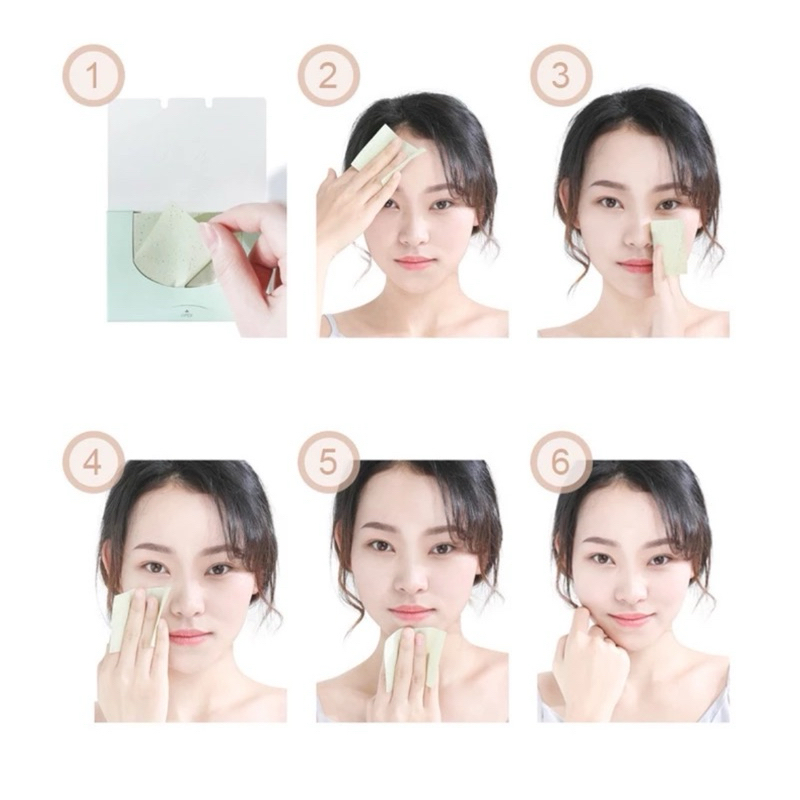 1
2
3
4
5
6