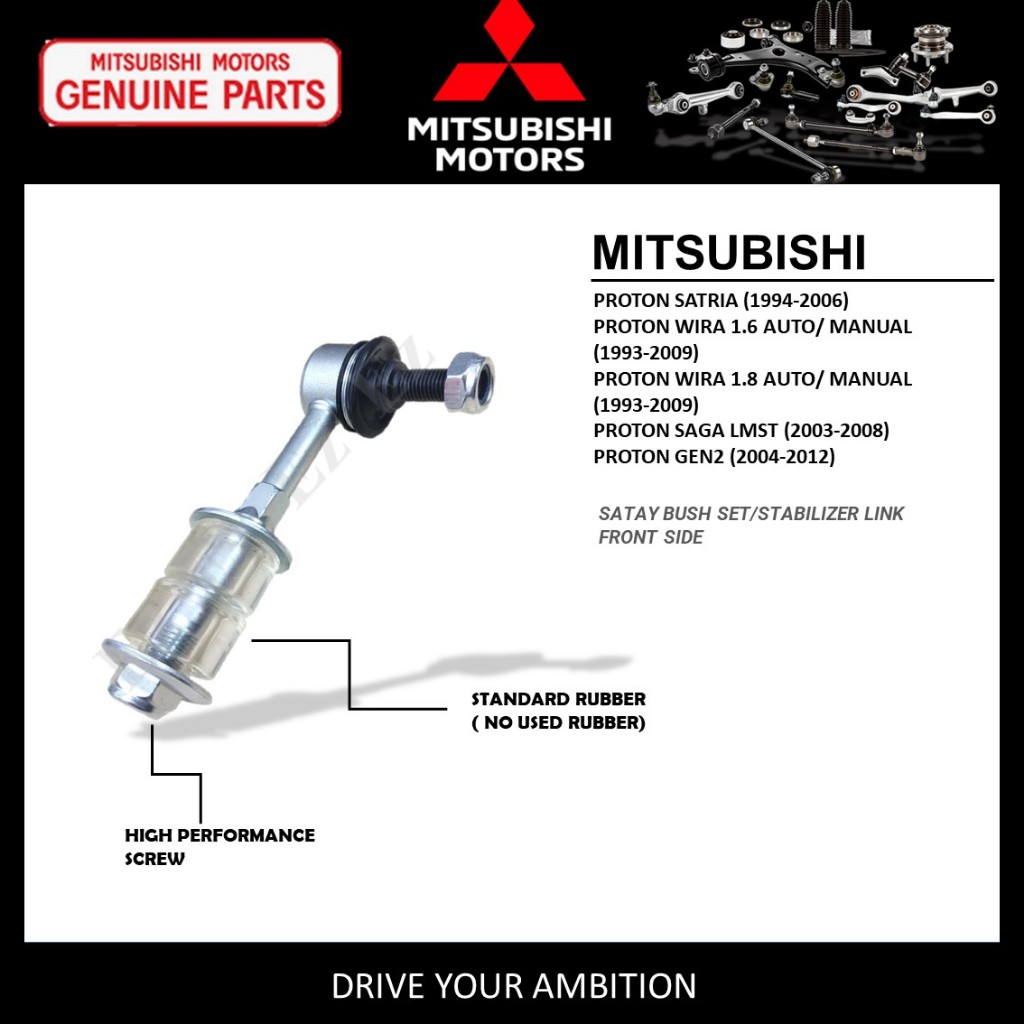 MITSUBISHI MOTORS
GENUINE PARTS

MITSUBISHI
MOTORS

MITSUBISHI

PROTON SATRIA (1994-2006)
PROTON WIRA 1.6 AUTO/ MANUAL (1993-2009)
PROTON WIRA 1.8 AUTO/ MANUAL (1993-2009)
PROTON SAGA LMST (2003-2008)
PROTON GEN2 (2004-2012)

SATAY BUSH SET/STABILIZER LINK
FRONT SIDE

STANDARD RUBBER
( NO USED RUBBER)

HIGH PERFORMANCE
SCREW

DRIVE YOUR AMBITION