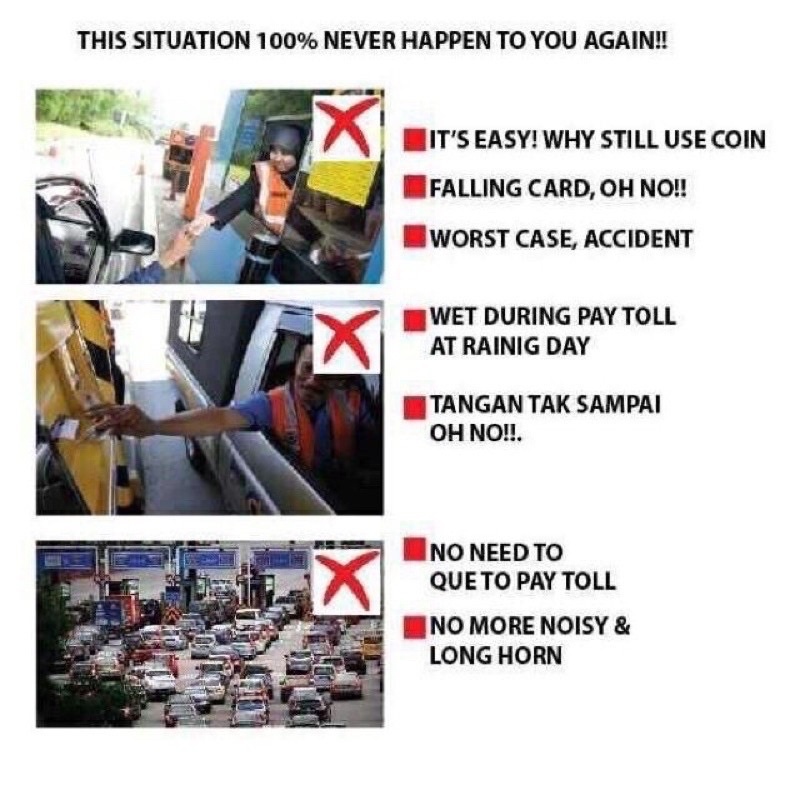 THIS SITUATION 100% NEVER HAPPEN TO YOU AGAIN!!

IT'S EASY! WHY STILL USE COIN

FALLING CARD, OH NO!!

WORST CASE, ACCIDENT

WET DURING PAY TOLL AT RAINIG DAY

TANGAN TAK SAMPAI OH NO!!.

NO NEED TO QUE TO PAY TOLL

NO MORE NOISY & LONG HORN