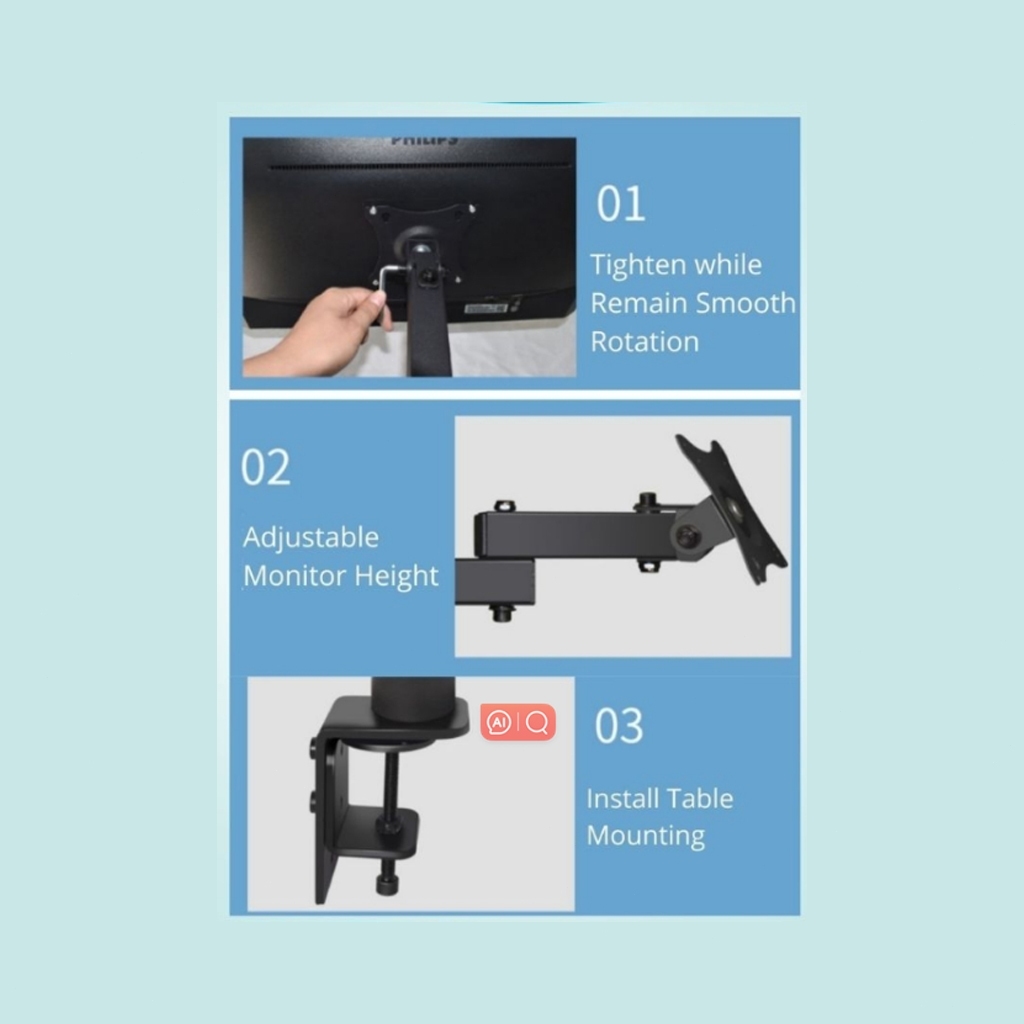 PHILIPS

01

Tighten while Remain Smooth Rotation

02

Adjustable Monitor Height

AI

03

Install Table Mounting