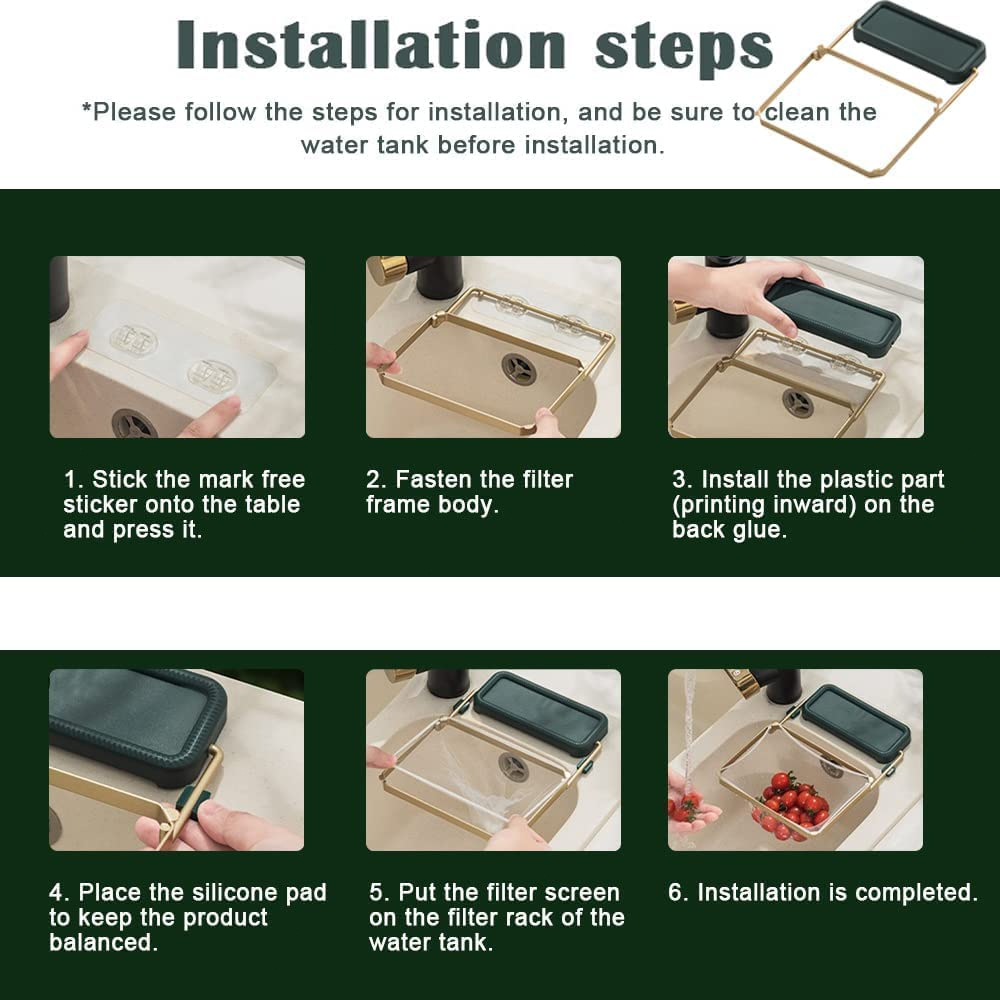 Installation steps

*Please follow the steps for installation, and be sure to clean the water tank before installation.

1. Stick the mark free sticker onto the table and press it.

2. Fasten the filter frame body.

3. Install the plastic part (printing inward) on the back glue.

4. Place the silicone pad to keep the product balanced.

5. Put the filter screen on the filter rack of the water tank.

6. Installation is completed.