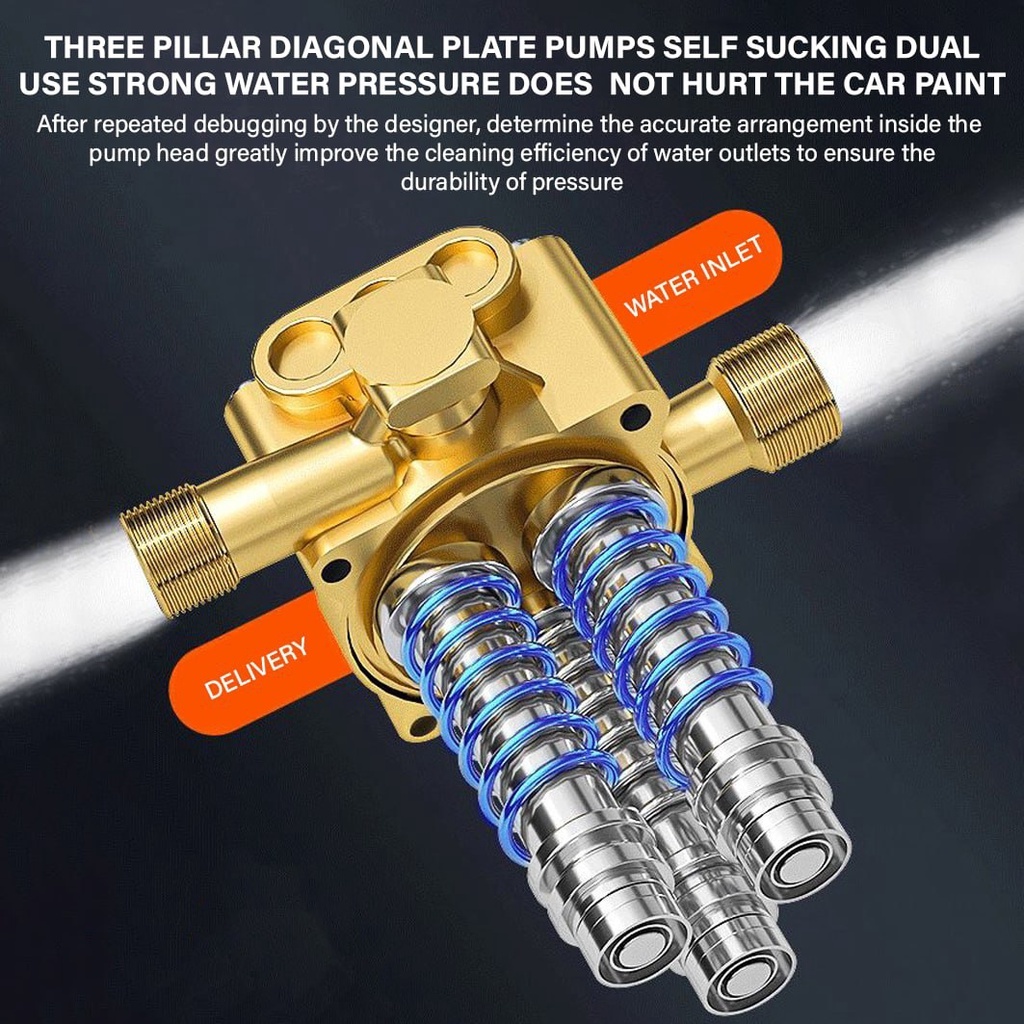 THREE PILLAR DIAGONAL PLATE PUMPS SELF SUCKING DUAL USE STRONG WATER PRESSURE DOES NOT HURT THE CAR PAINT

After repeated debugging by the designer, determine the accurate arrangement inside the pump head greatly improve the cleaning efficiency of water outlets to ensure the durability of pressure

WATER INLET

DELIVERY