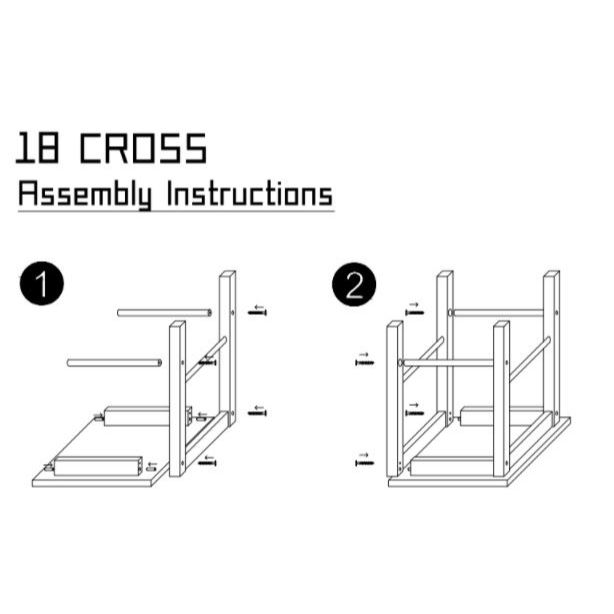 18 CROSS
Assembly Instructions

1

2